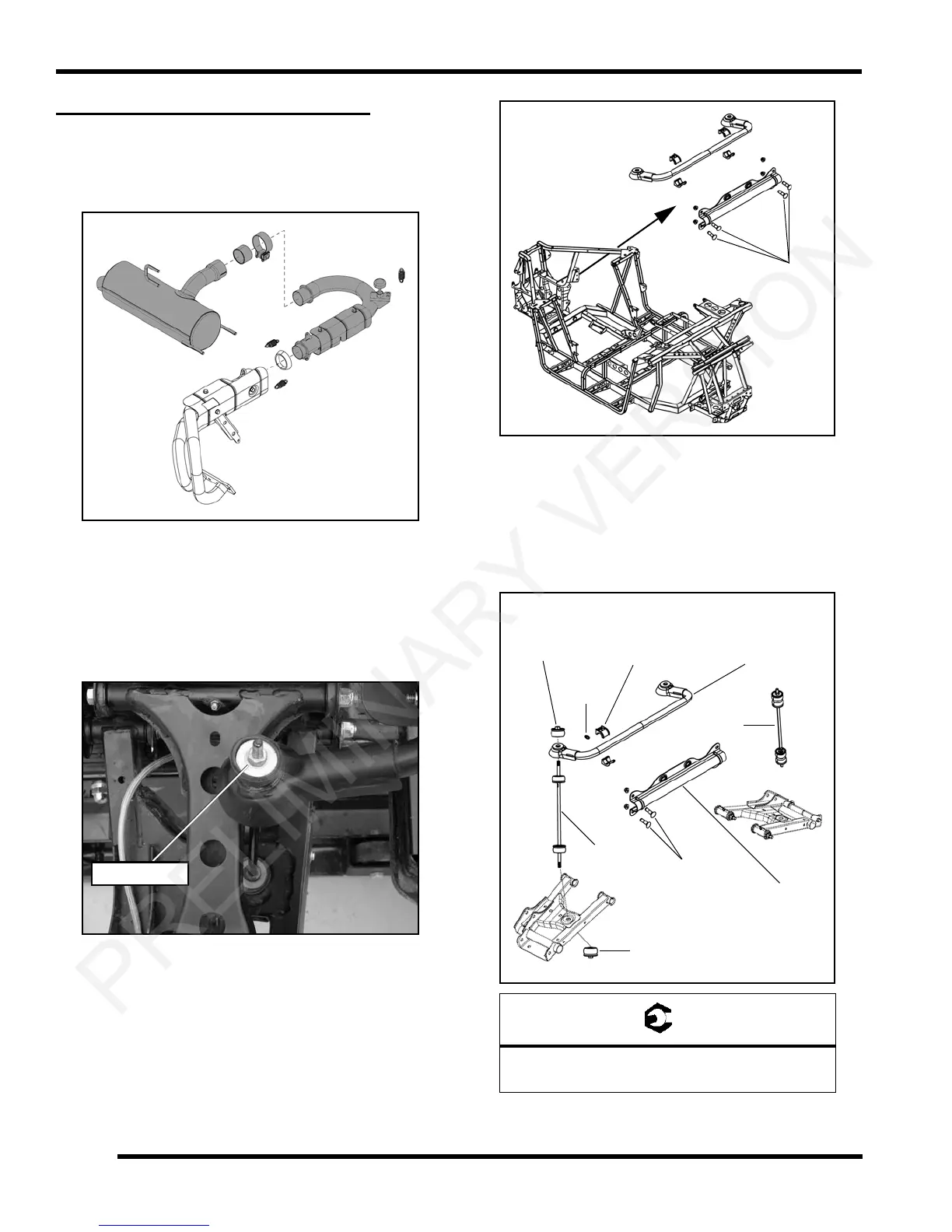 PRELIMINARY VERSION