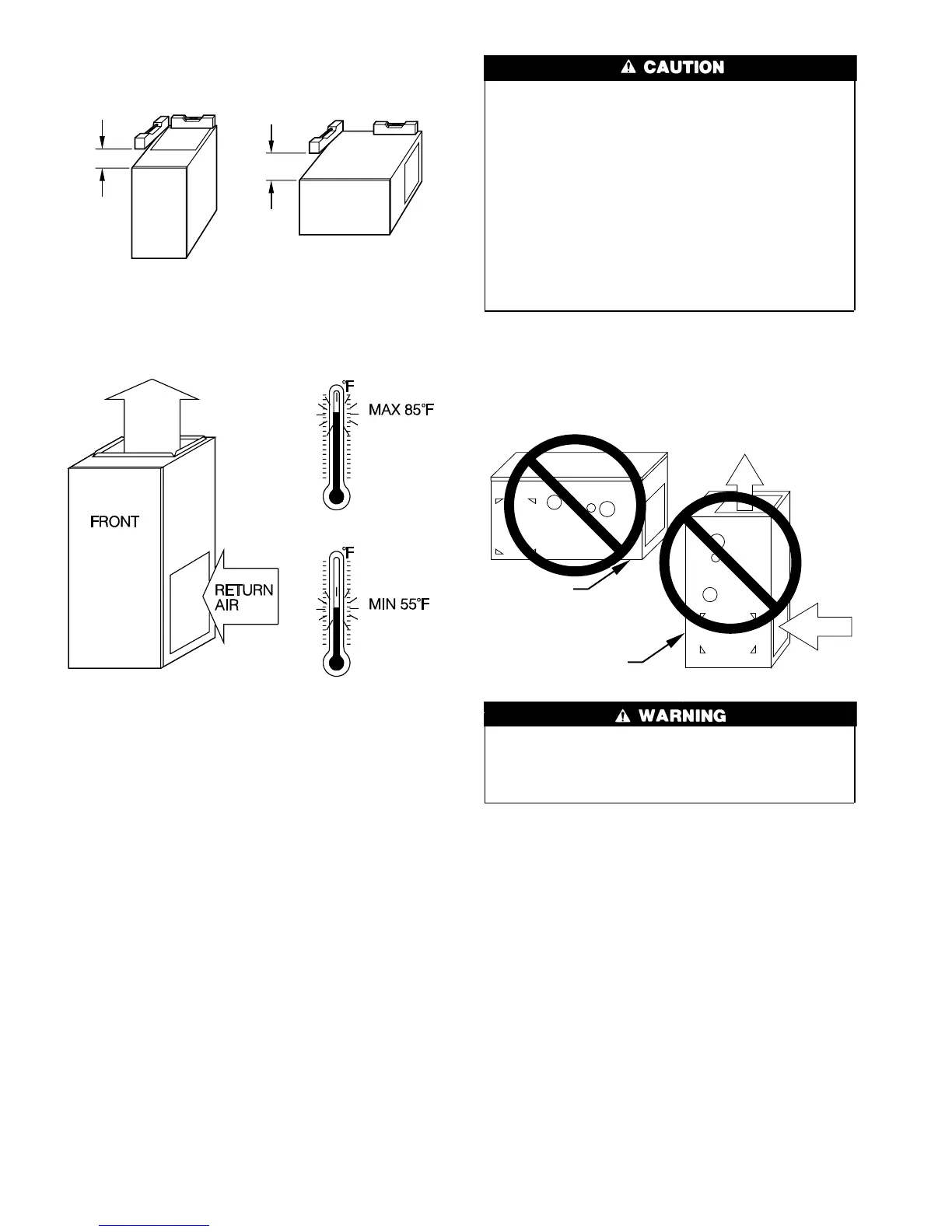 ⚠ CAUTION

FRONT

RETURN AIR

°F

MAX 85°F

°F

MIN 55°F

⚠ WARNING