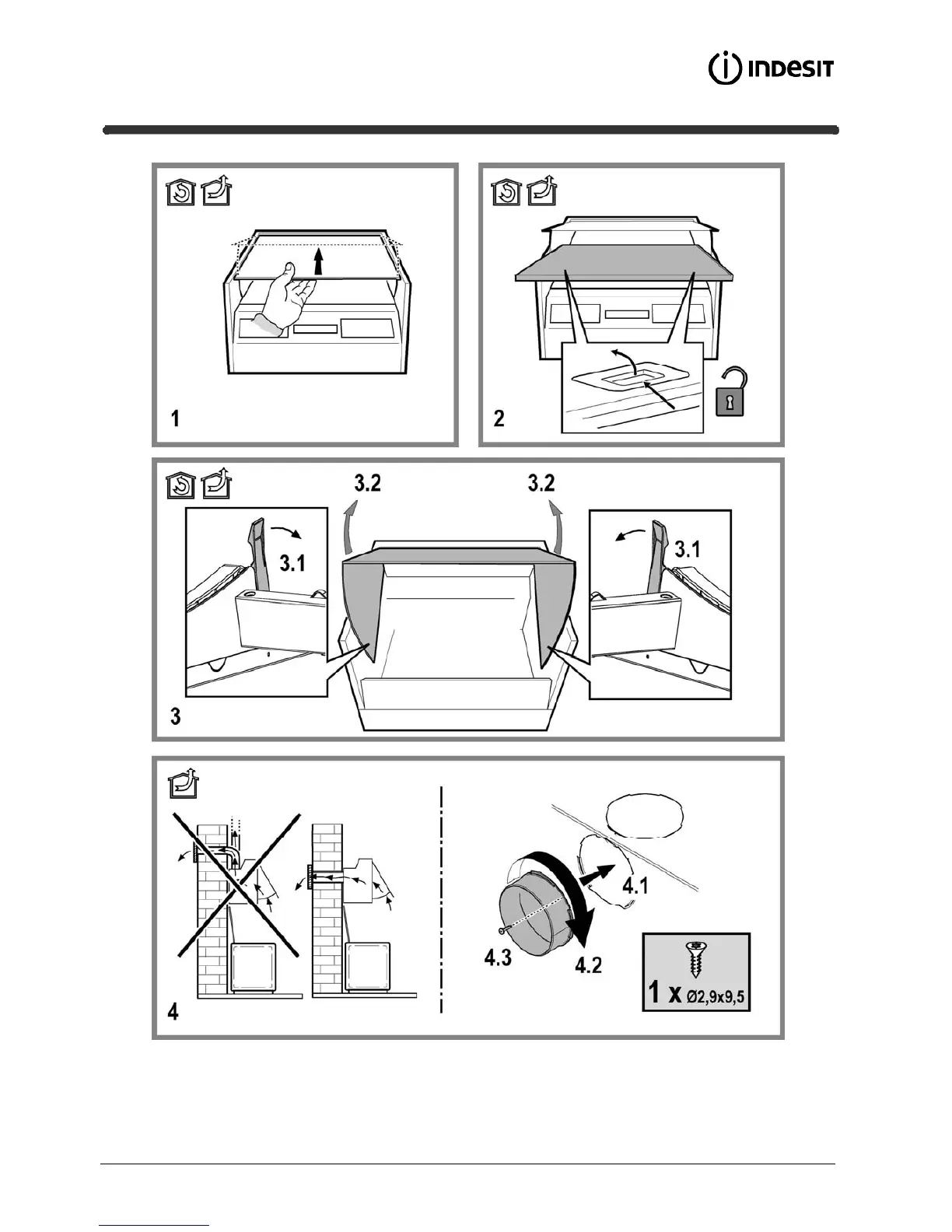 INDESIT

1

2

3.2

3.2

3.1

3.1

3

4.1

4.3

4.2

1 x Ø2,9x9,5

4