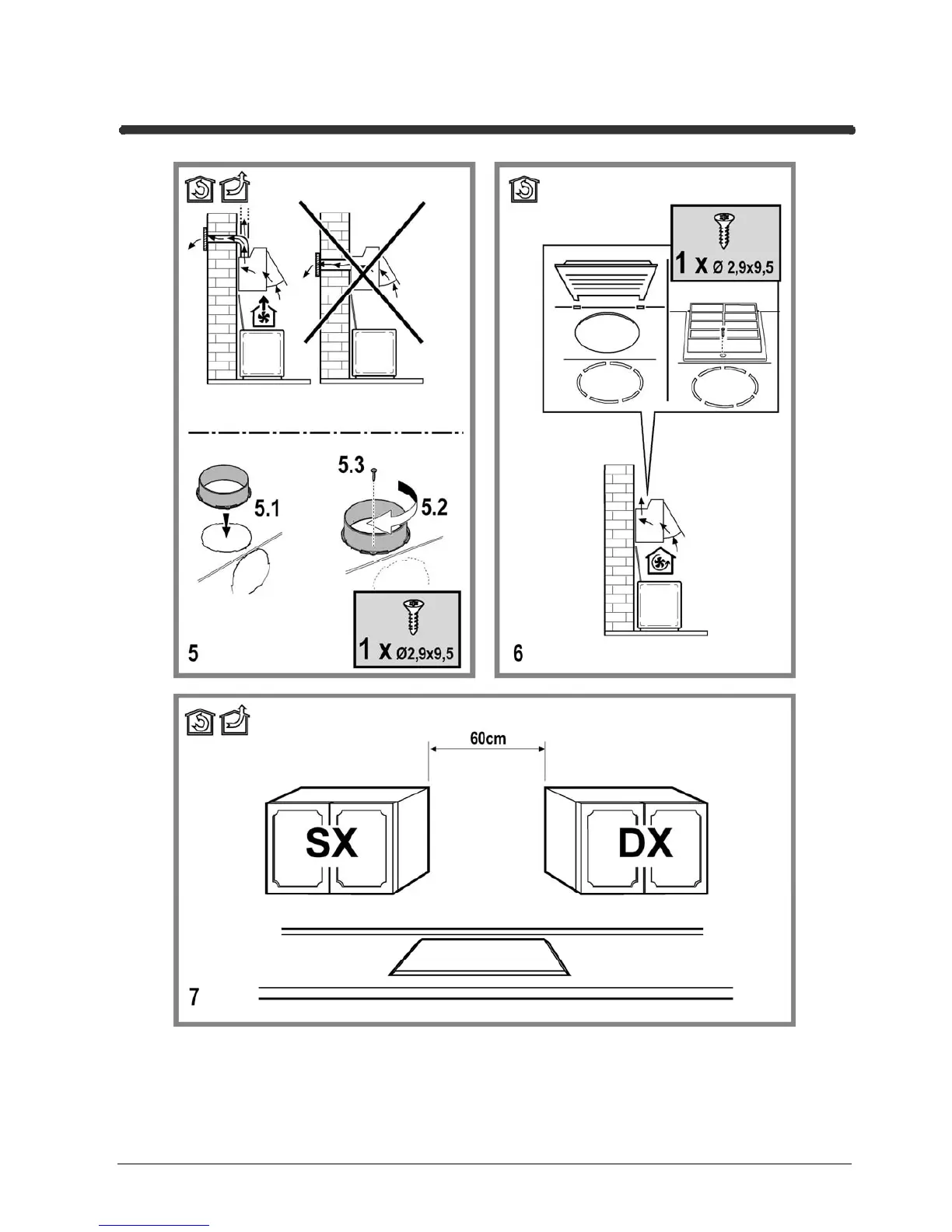 5.3

5.1

5.2

1 x Ø2,9x9,5

5

1 x Ø 2,9x9,5

6

60cm

SX

DX

7