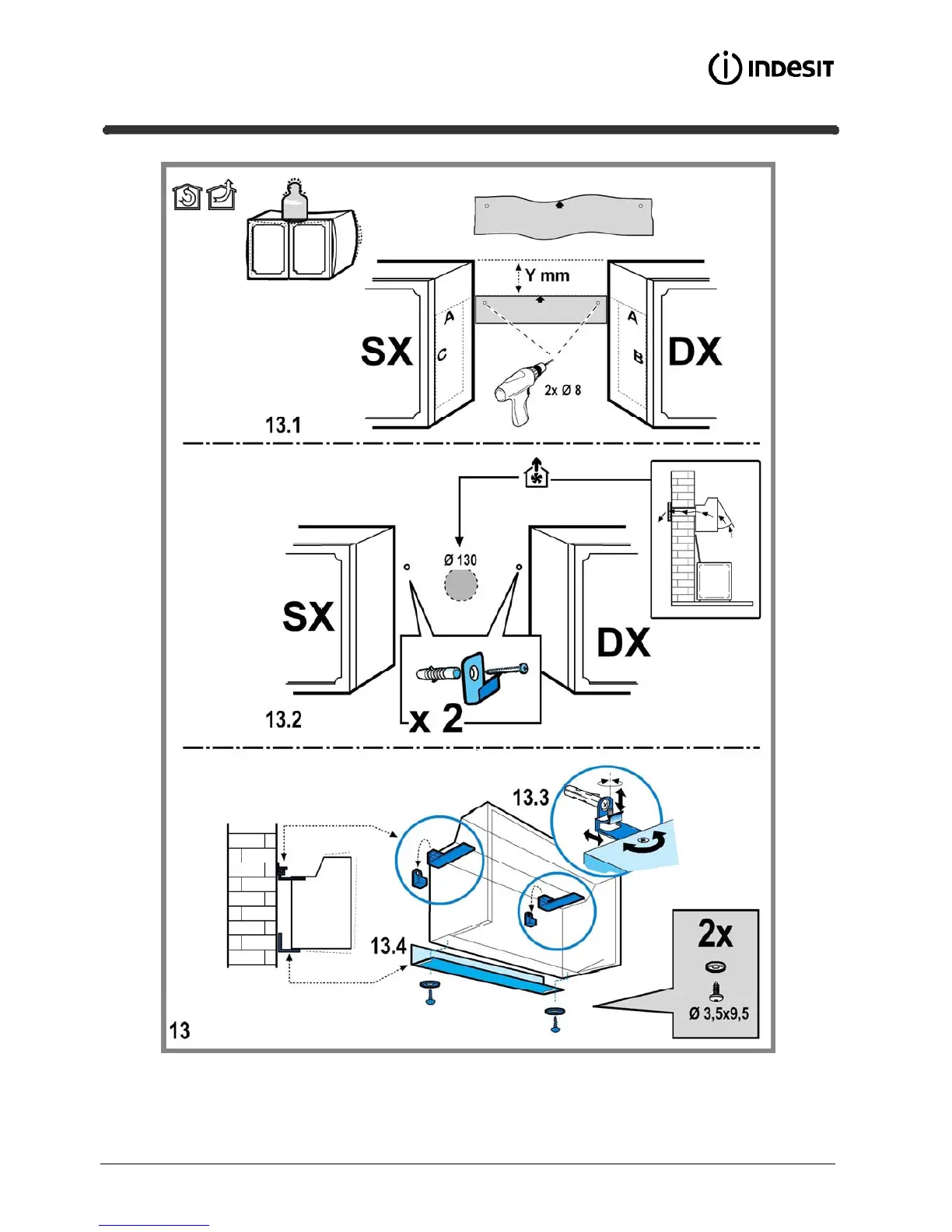 INDESIT

Y mm

A

C

SX

A

B

DX

2x Ø 8

13.1

Ø 130

SX

DX

x 2

13.2

13.3

13.4

2x

Ø 3,5x9,5

13