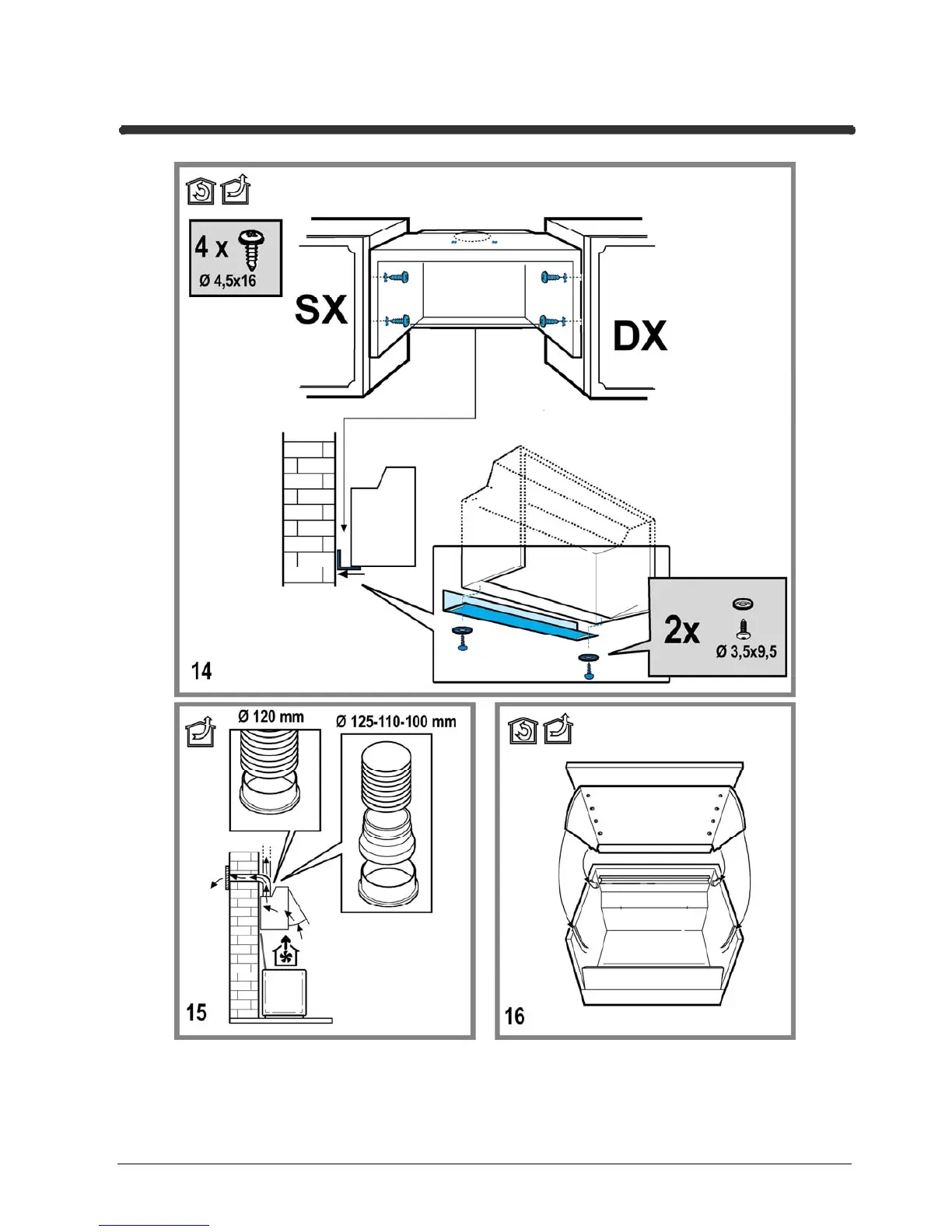 4 x
Ø 4,5x16
SX
DX
2x
Ø 3,5x9,5
14

Ø 120 mm
Ø 125-110-100 mm
15

16