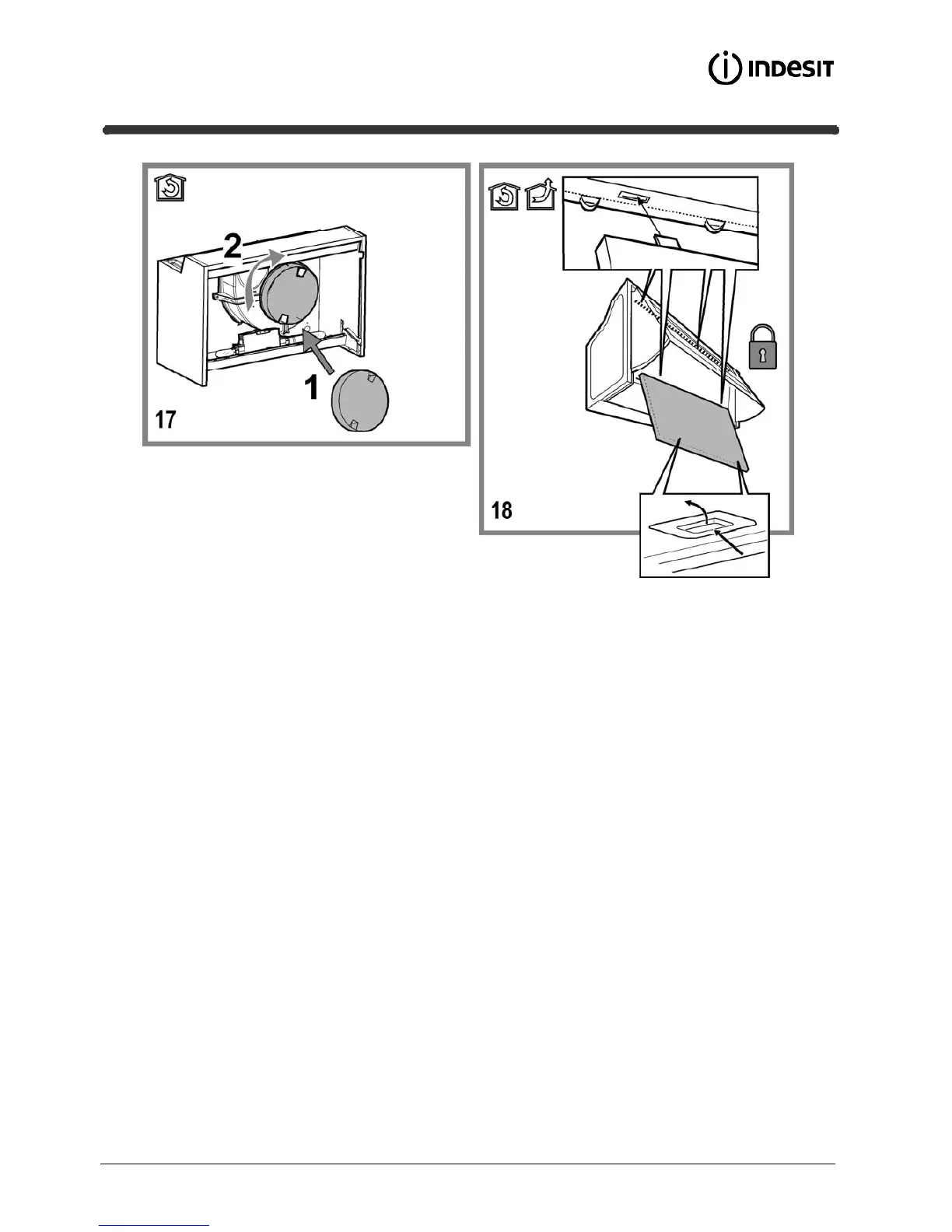 INDESIT

2

1

17

18