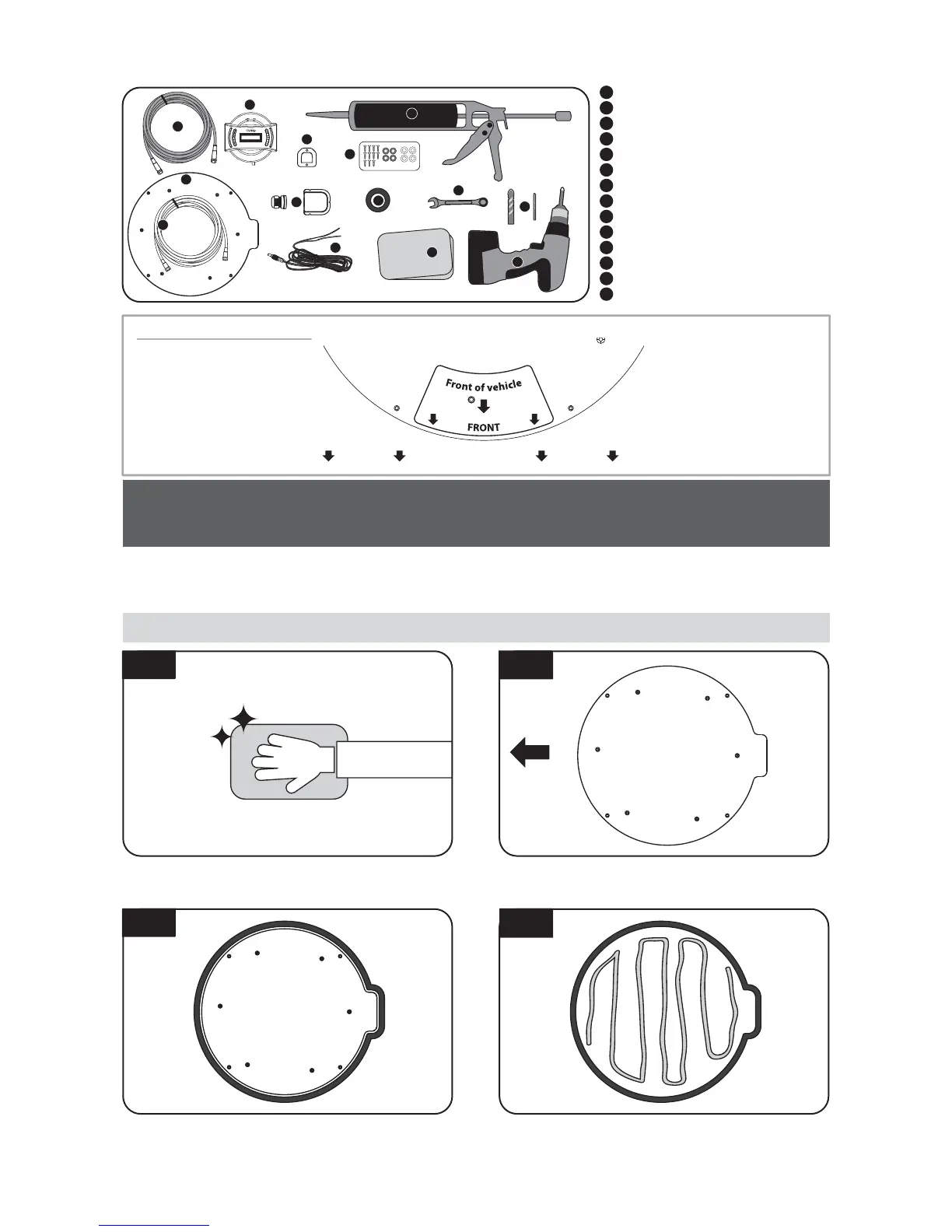 Front of vehicle

FRONT