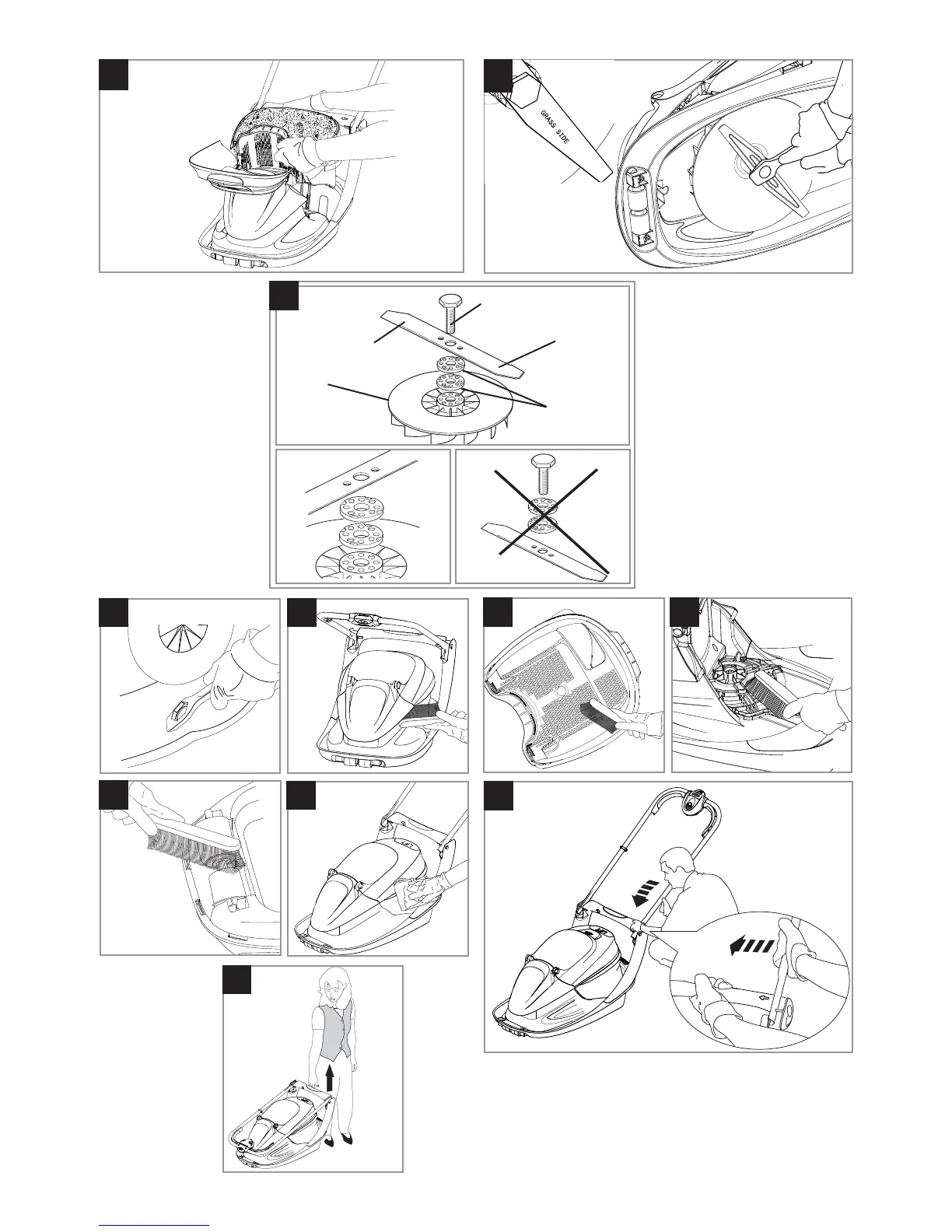 GRASS SIDE