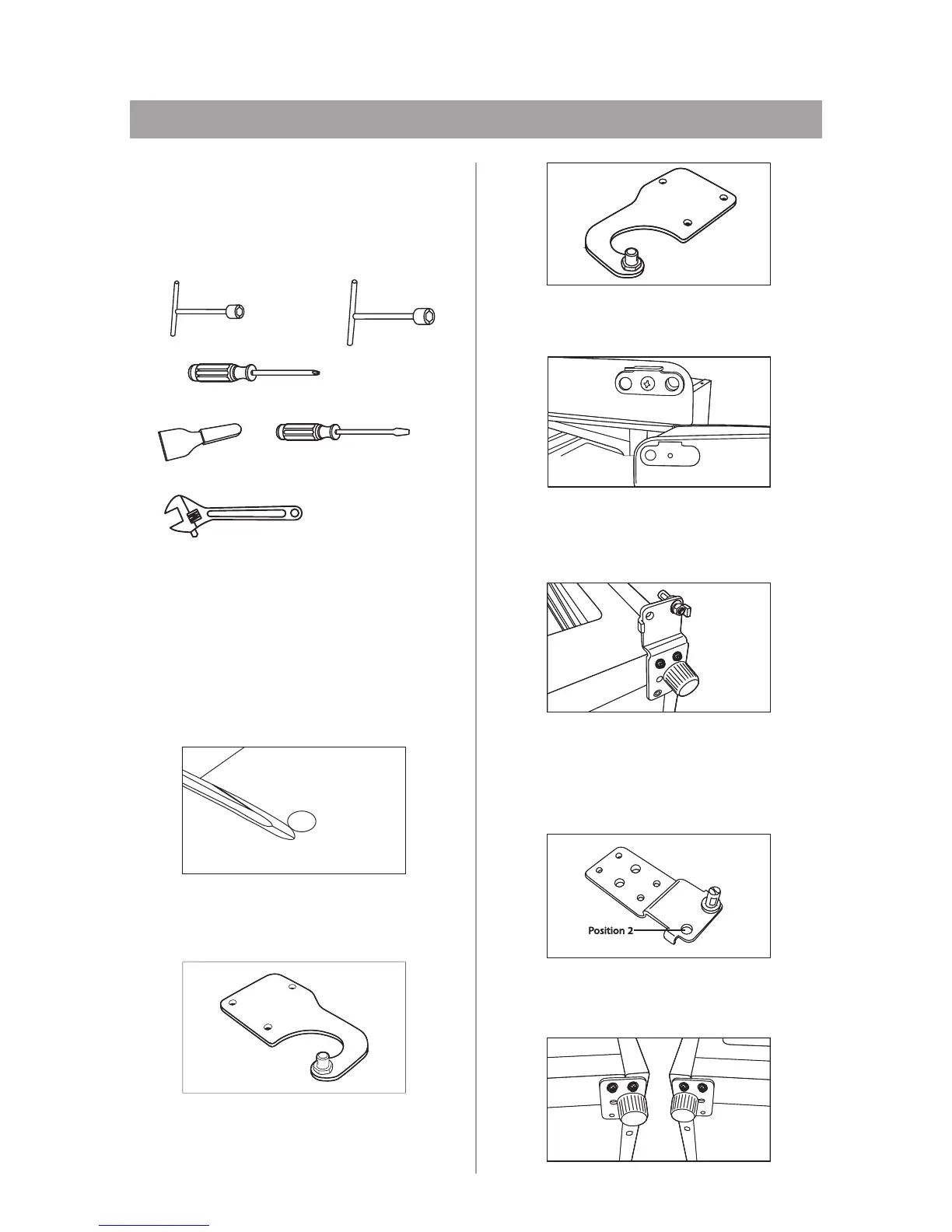 Position 2