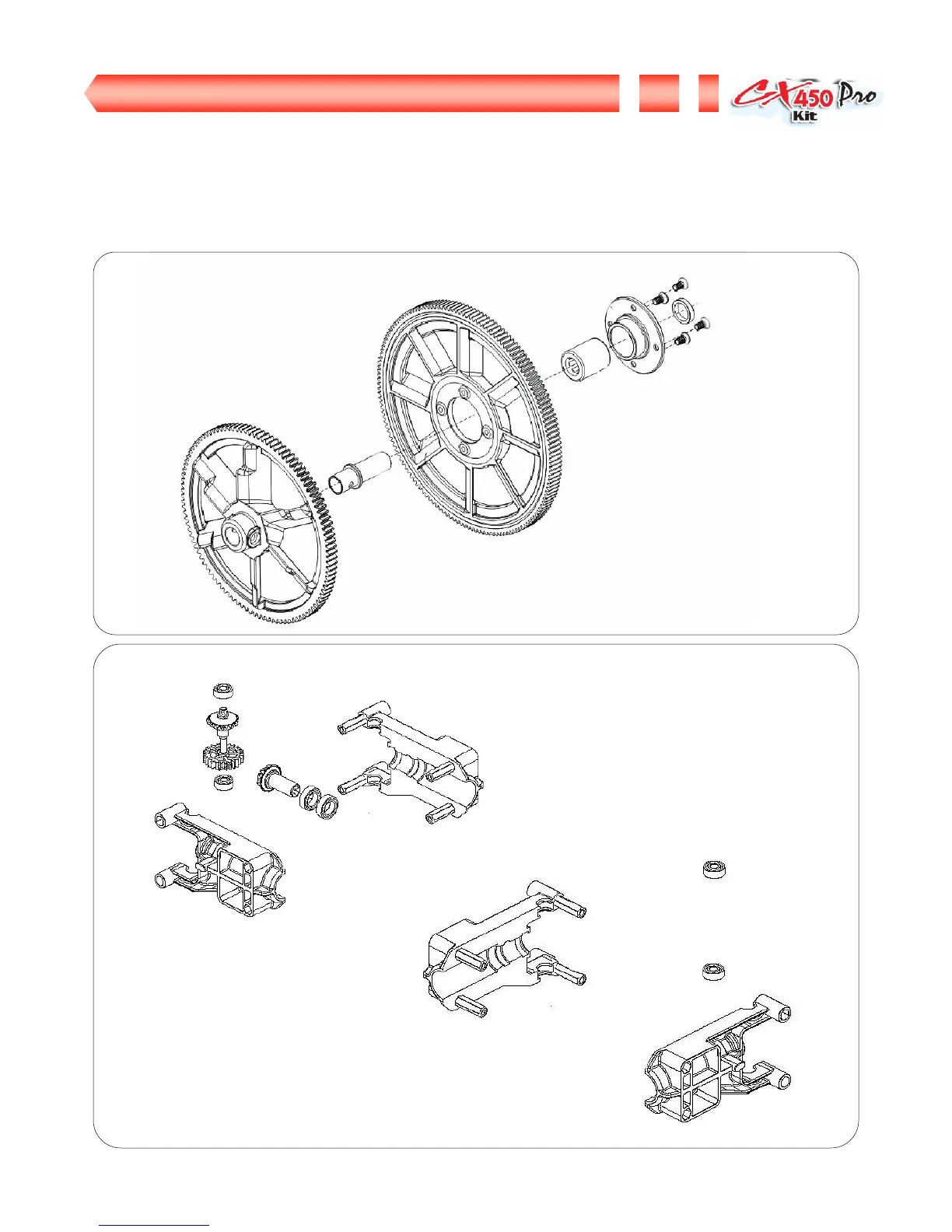 CX 450 Pro Kit