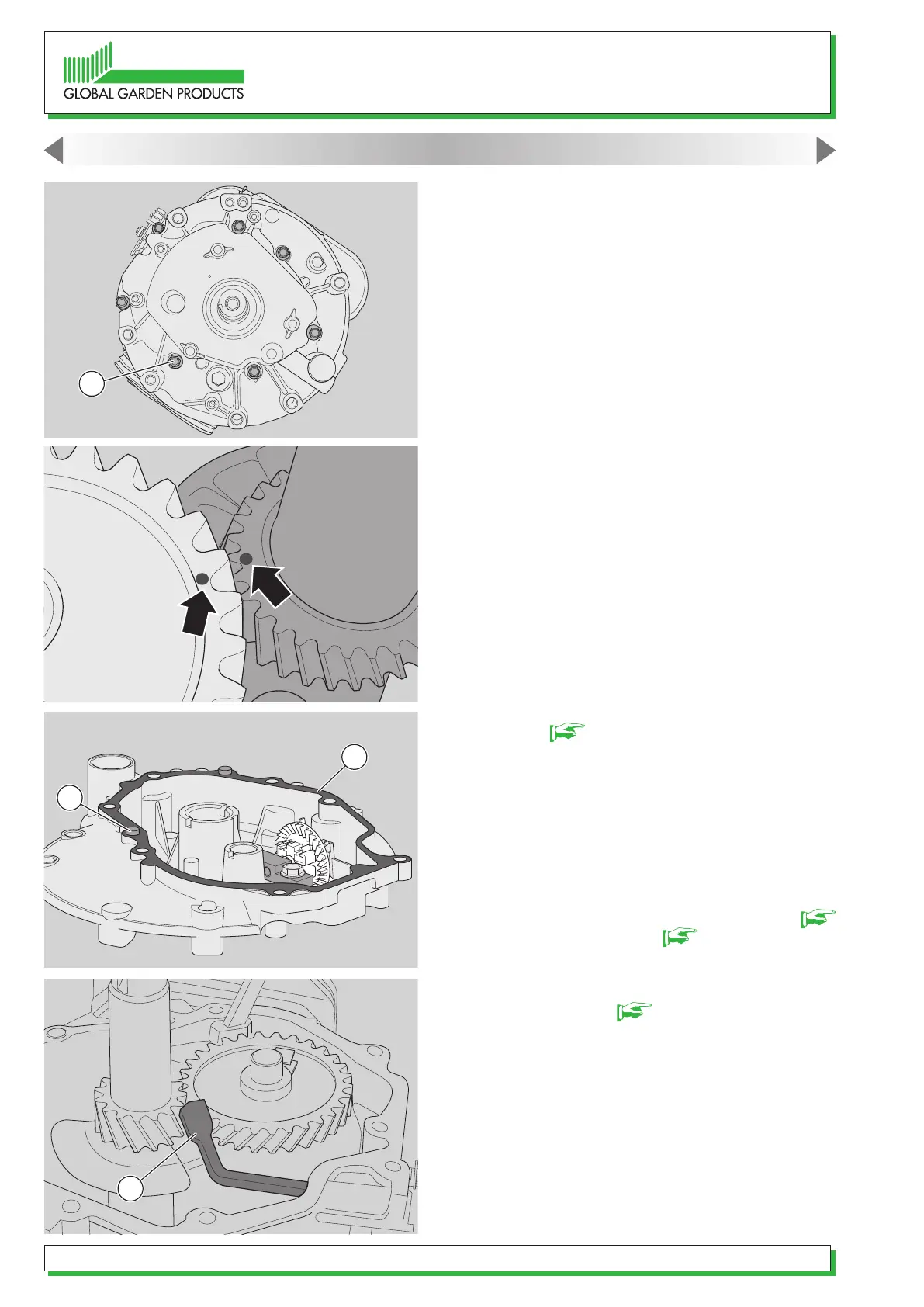 GLOBAL GARDEN PRODUCTS