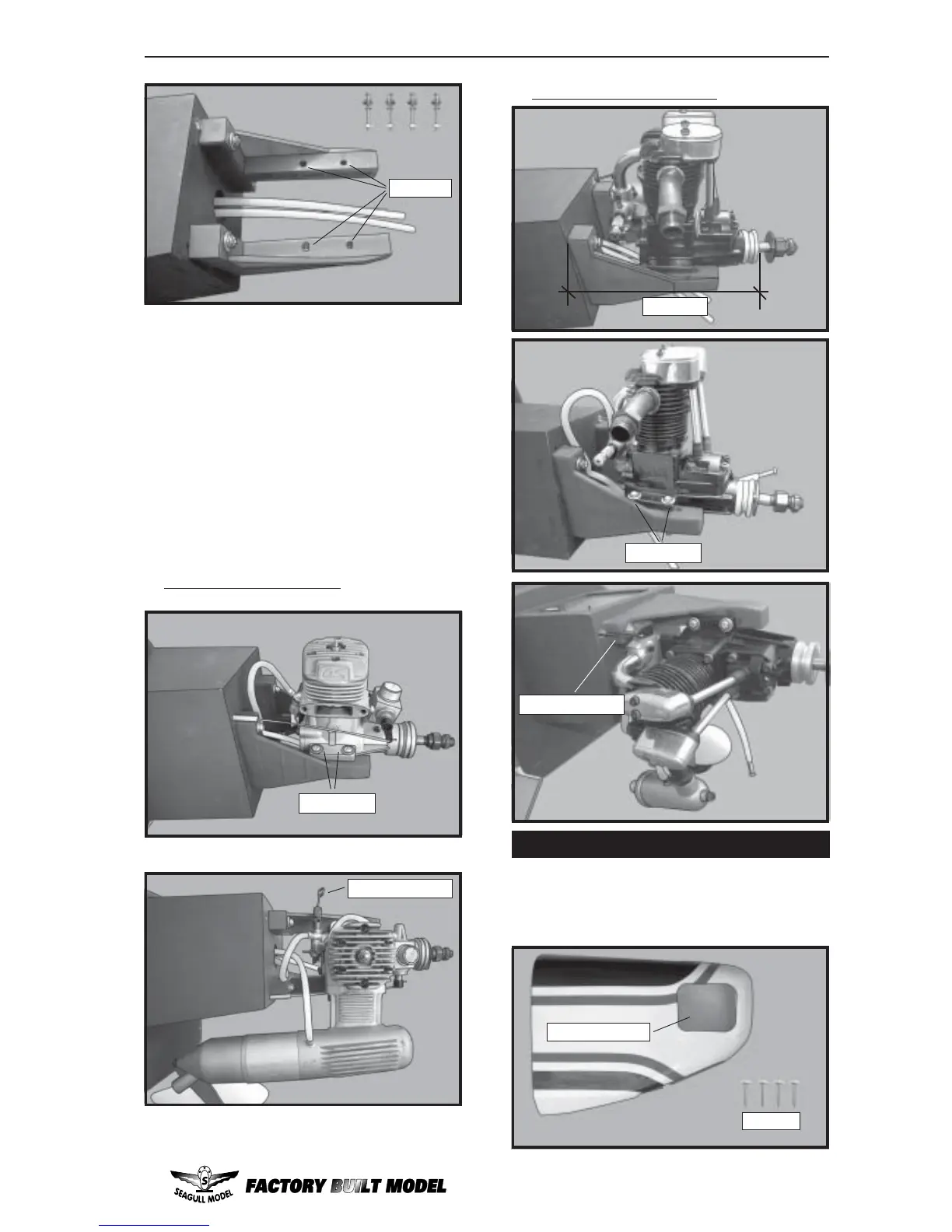 SEAGULL MODEL FACTORY BUILT MODEL