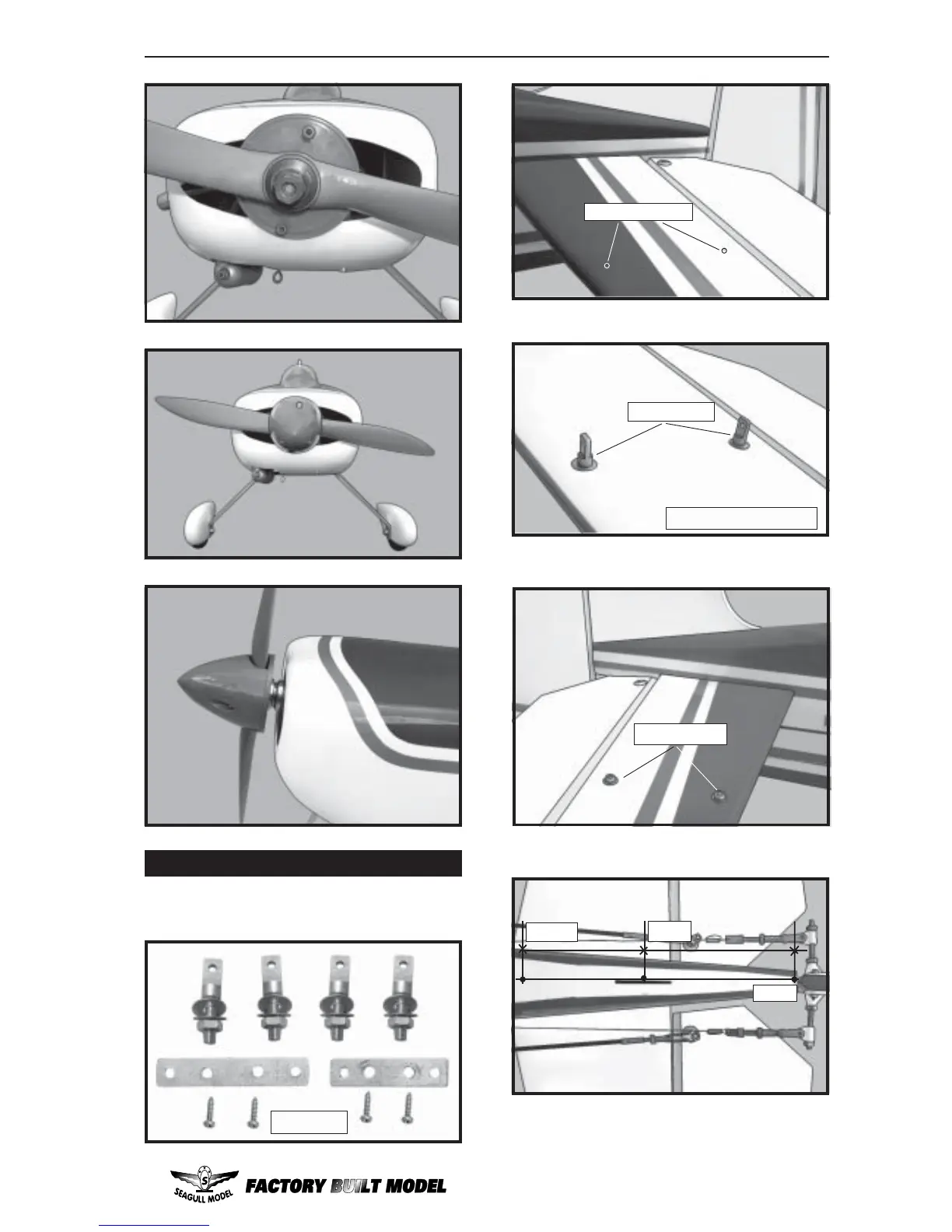 SEAGULL MODEL

FACTORY BUILT MODEL