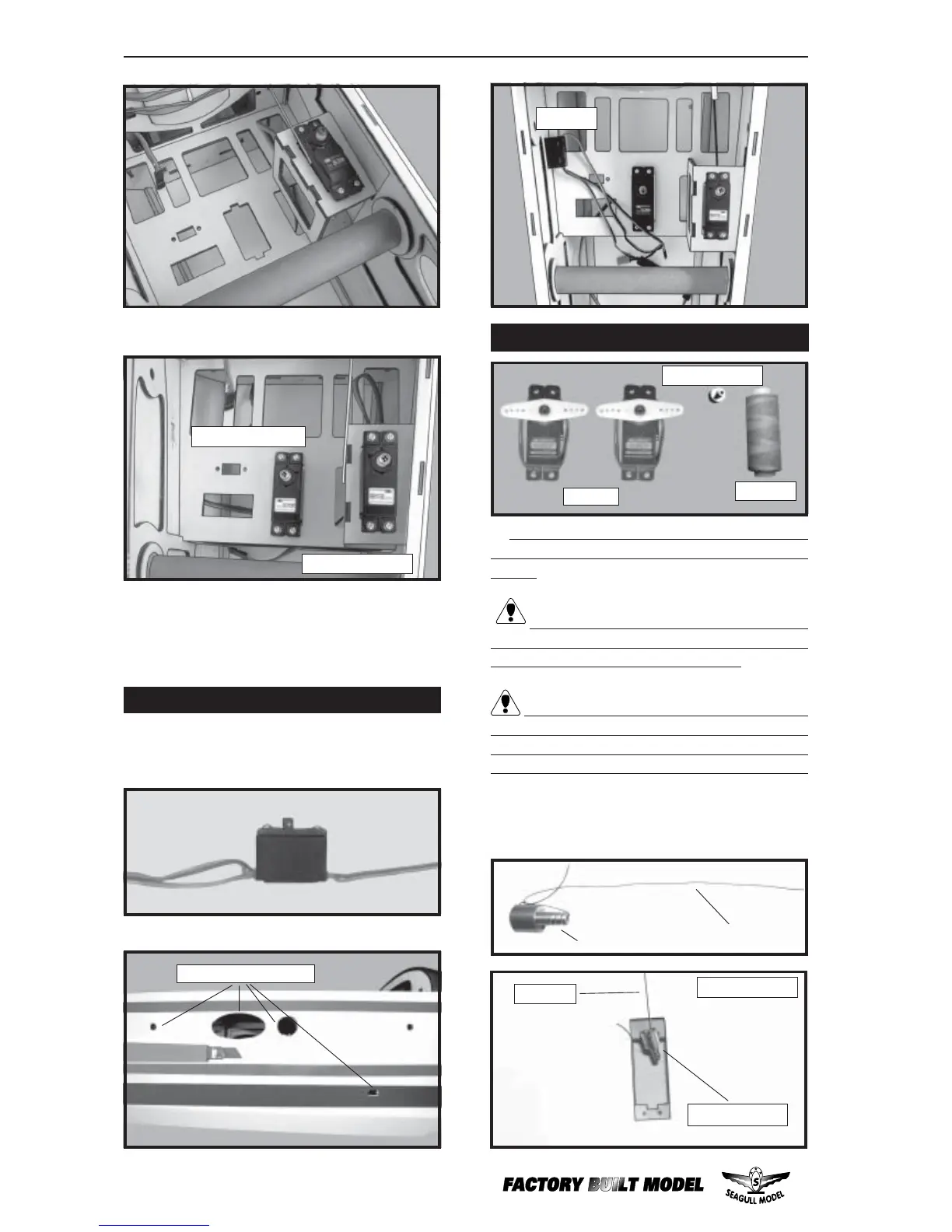 FACTORY BUILT MODEL

SEAGULL MODEL