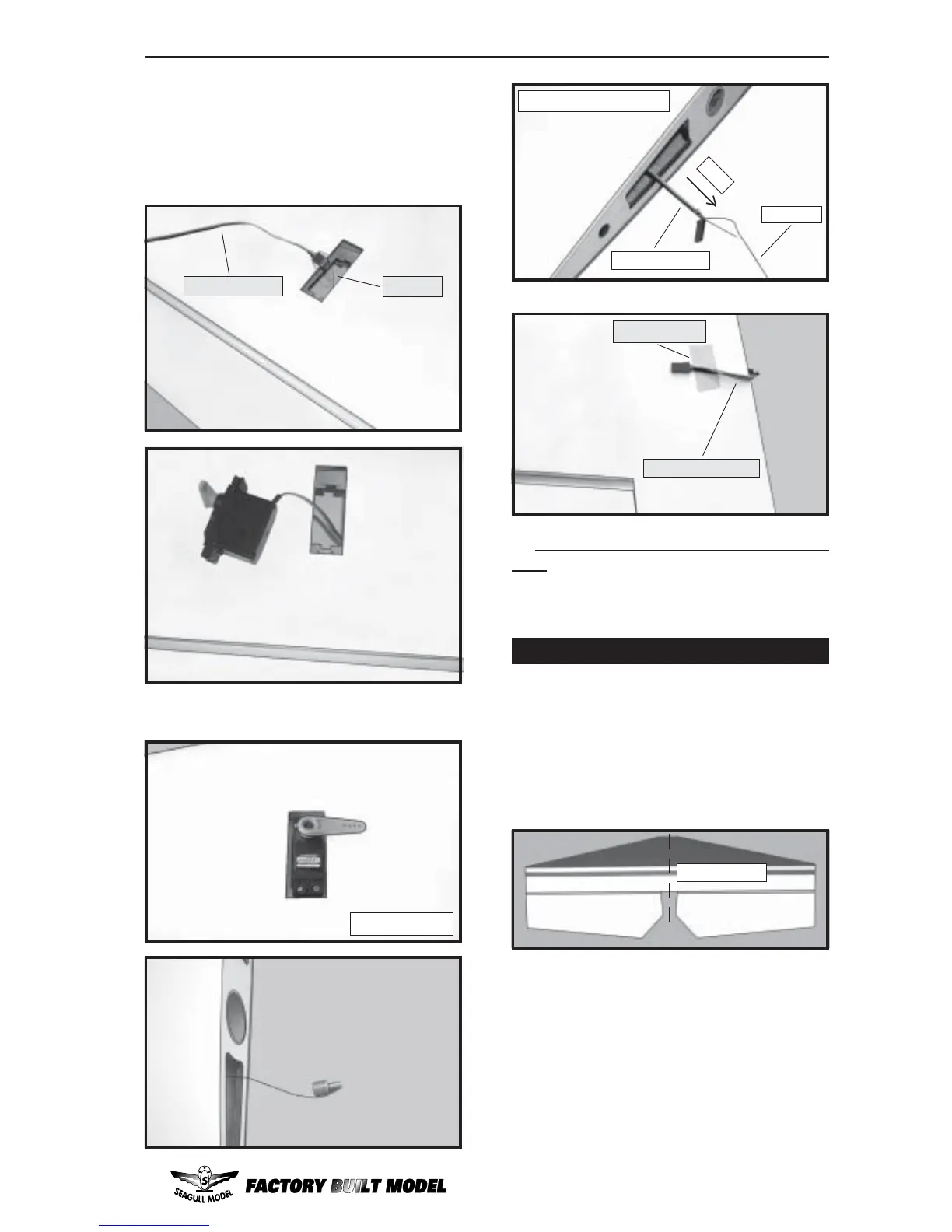 SEAGULL MODEL FACTORY BUILT MODEL