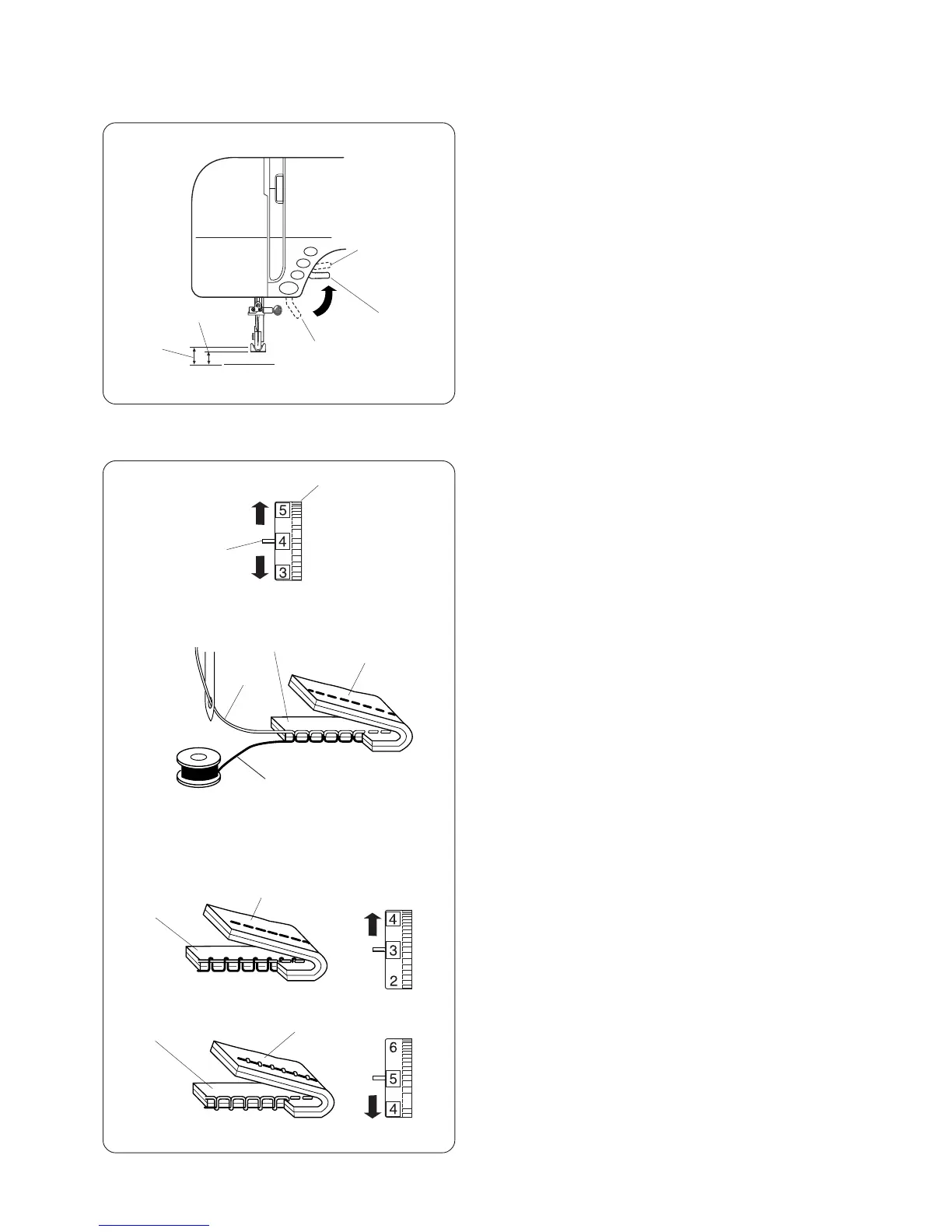 5
4
3

4
3
2

6
5
4