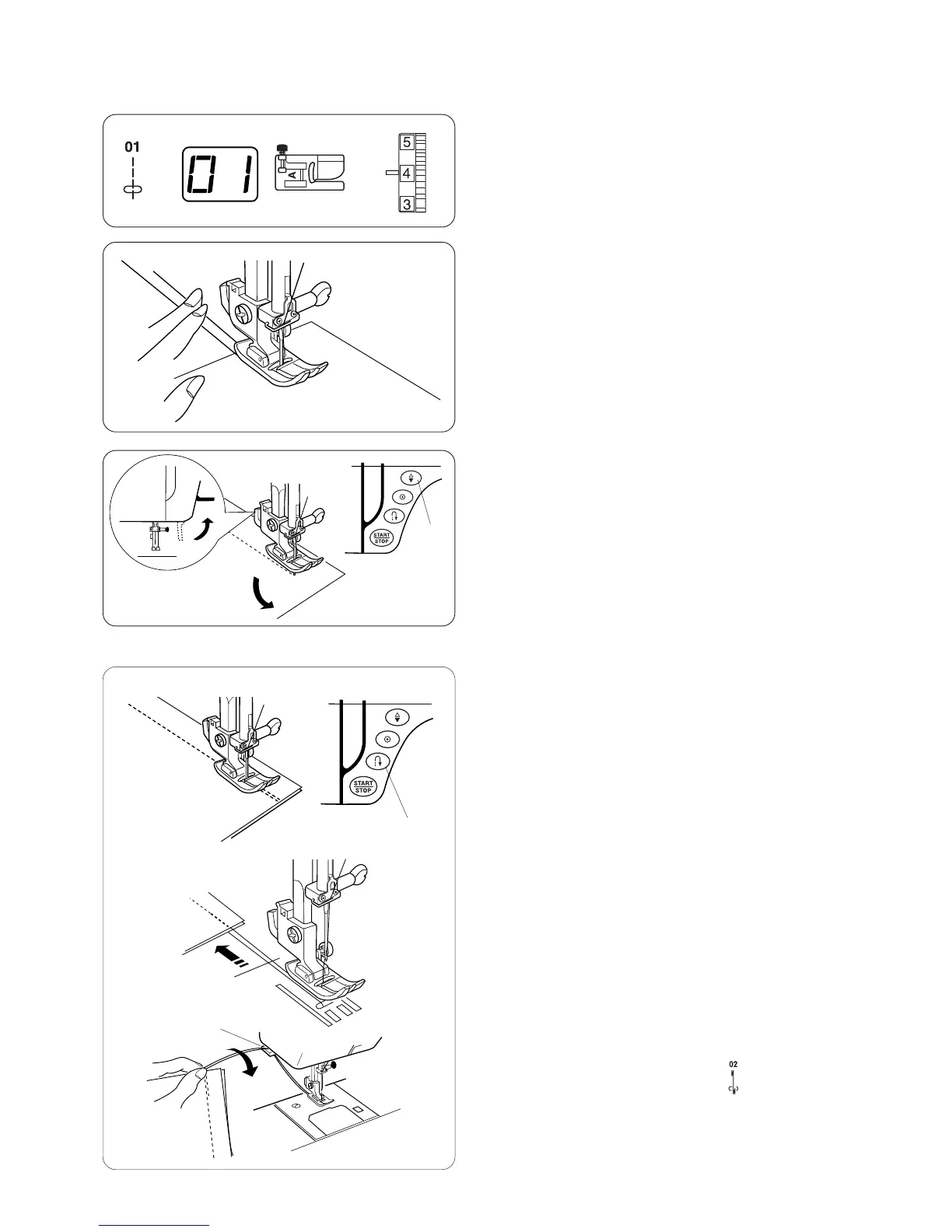 01

01

A

5
4
3

START
STOP

START
STOP

02