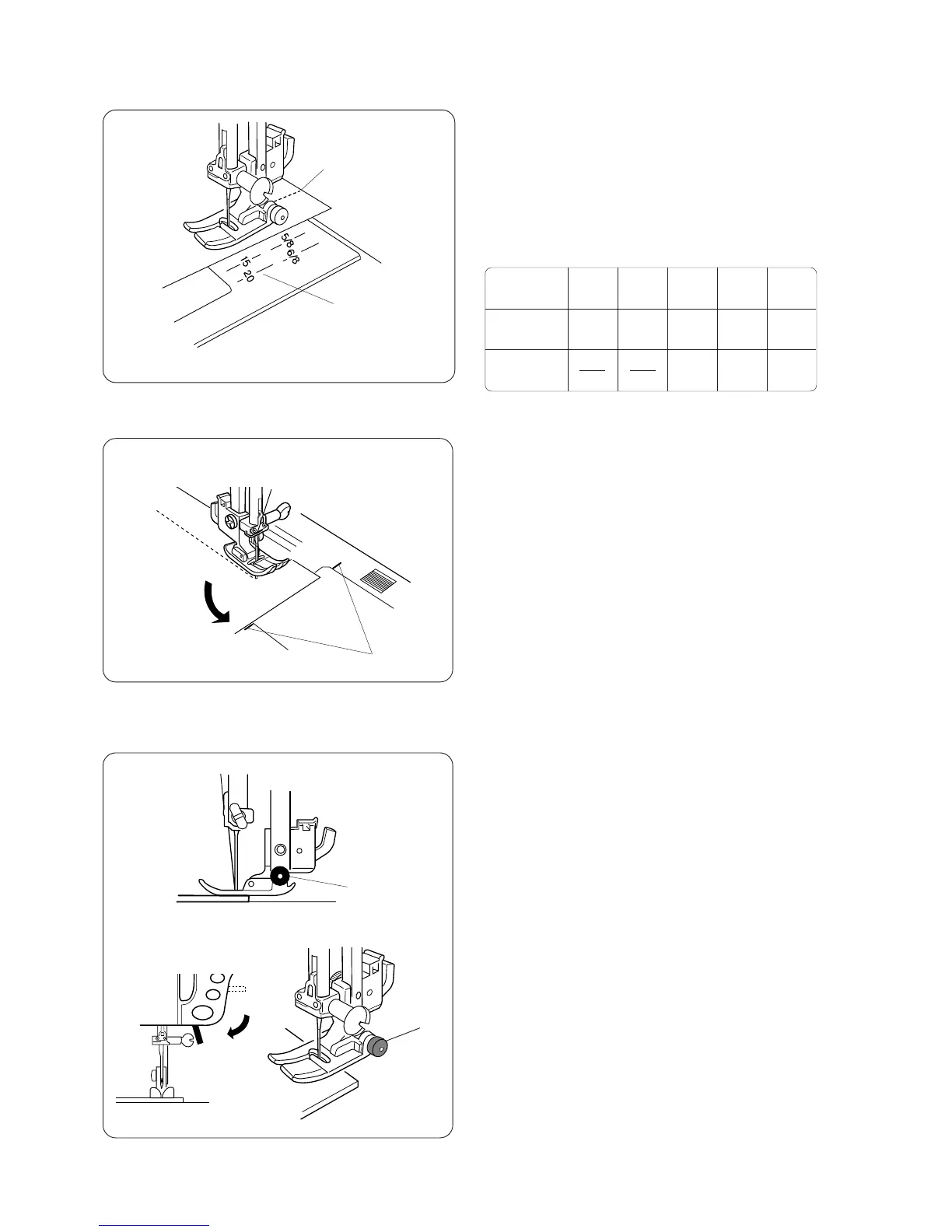 5/8
6/8
15
20