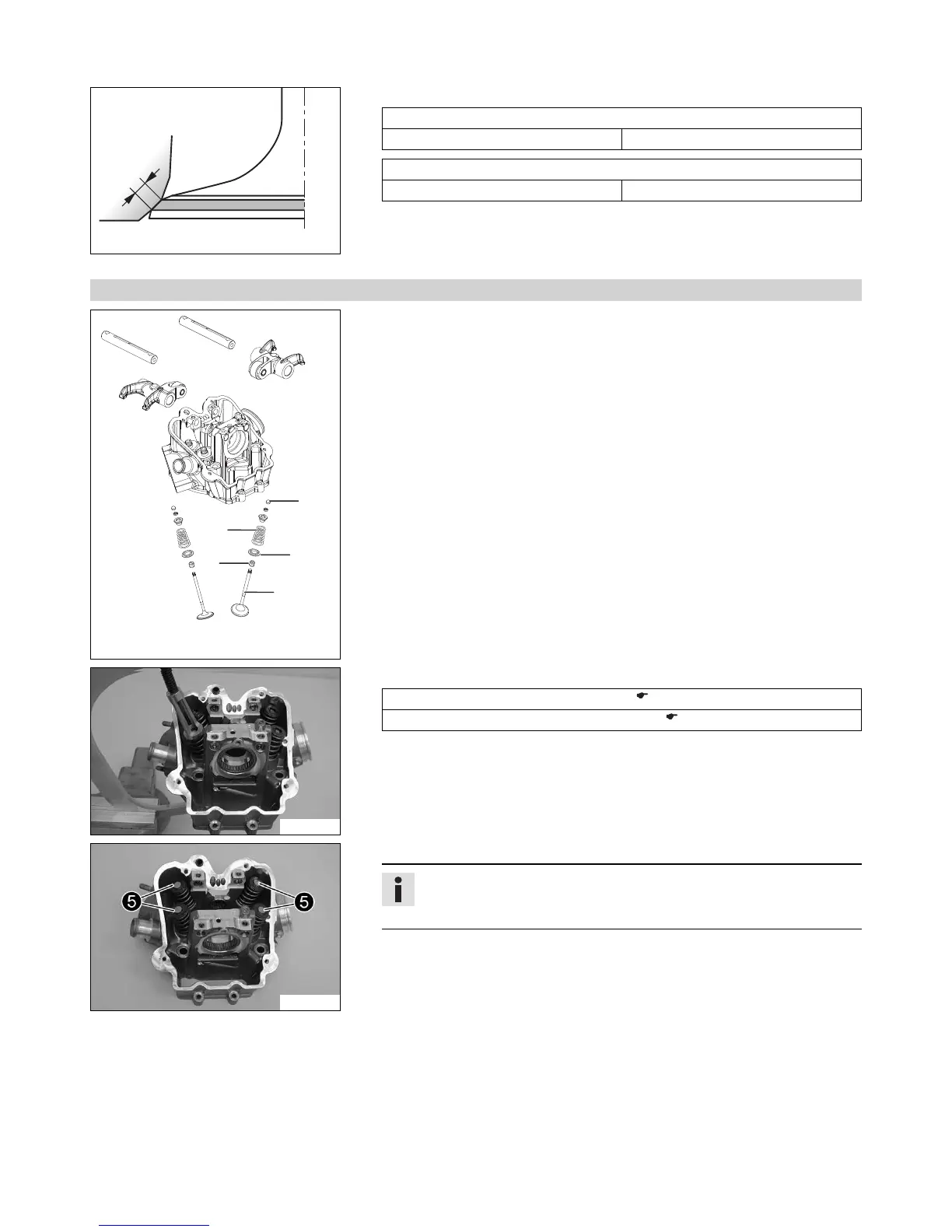 5
5