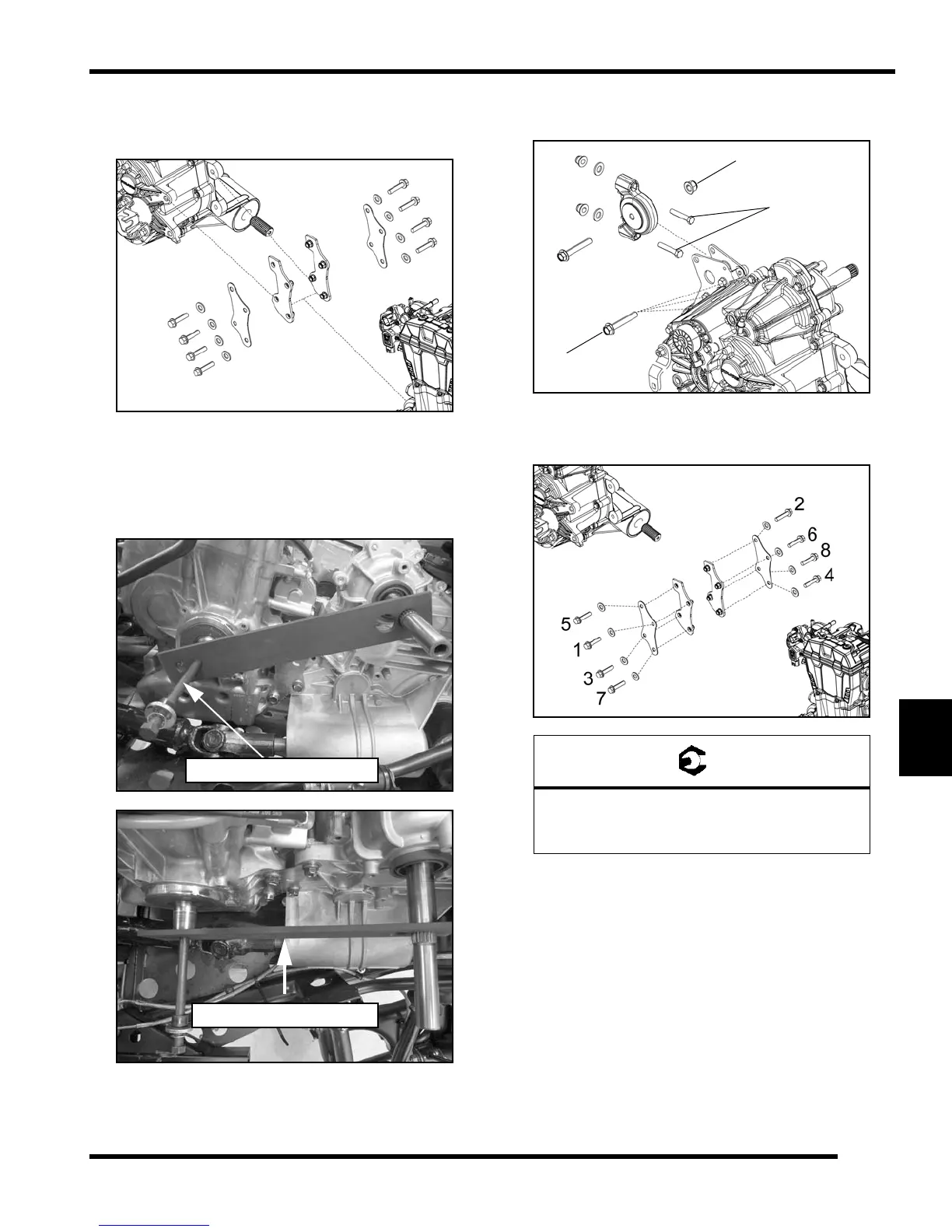 2
6
8
4
5
1
3
7