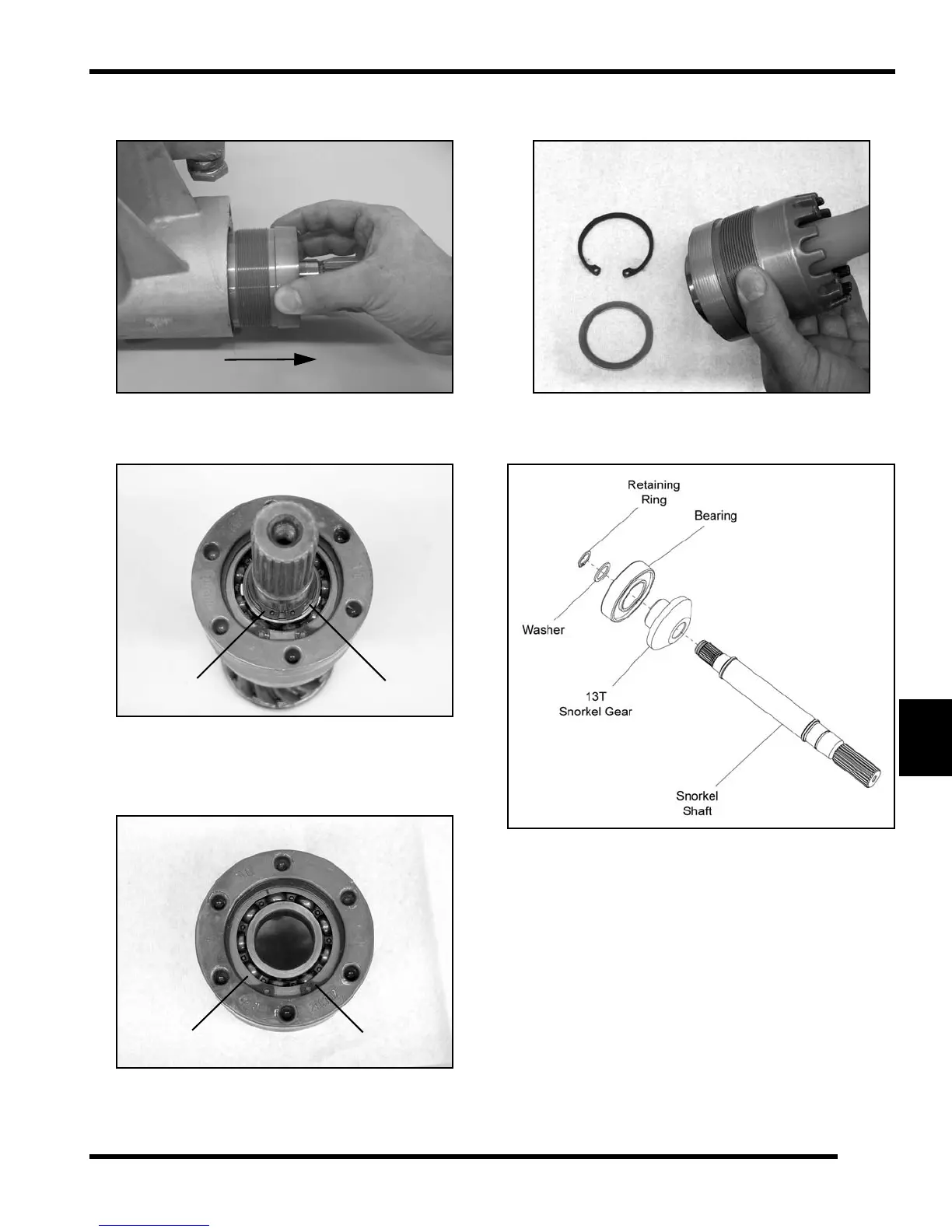 Retaining Ring

Bearing

Washer

13T Snorkel Gear

Snorkel Shaft