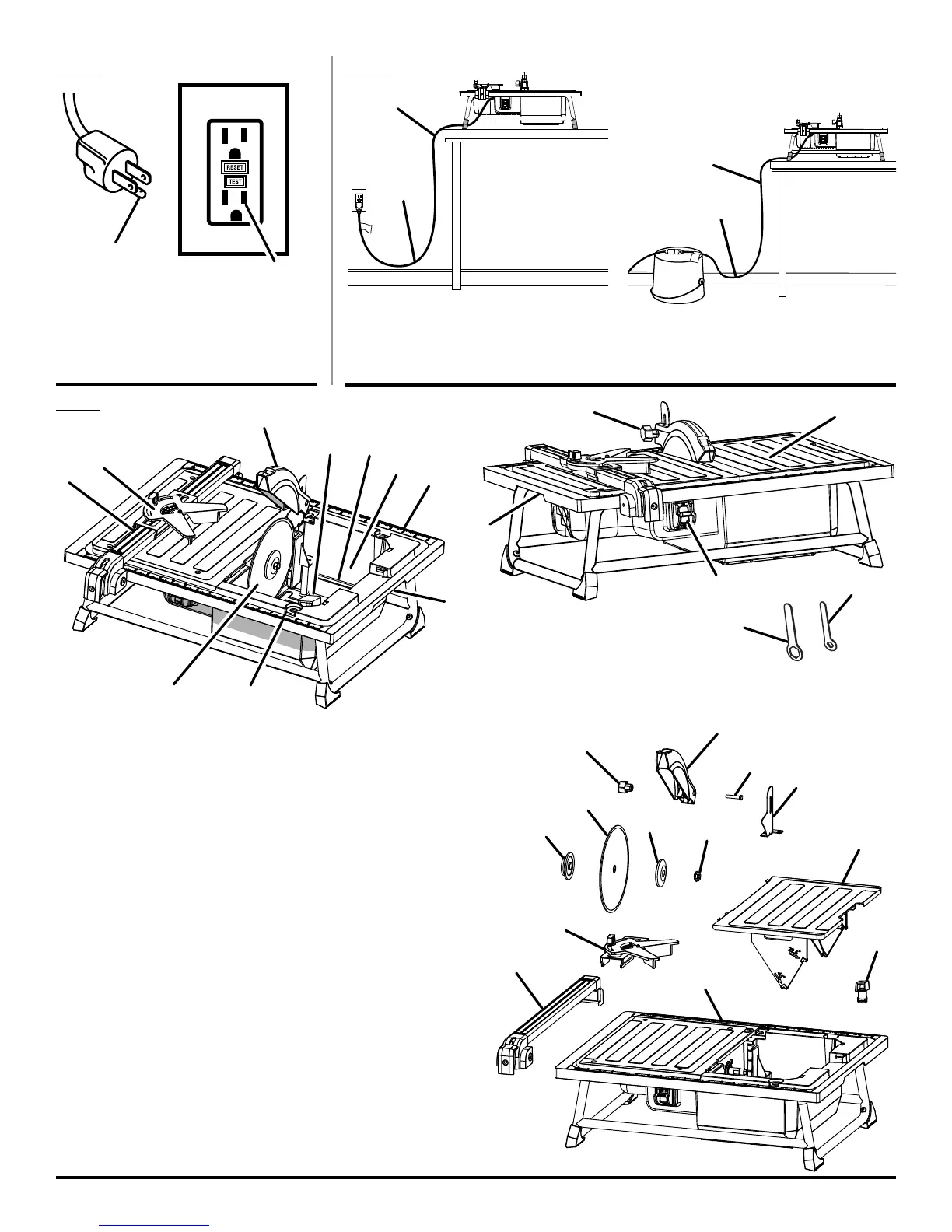 RESET
TEST