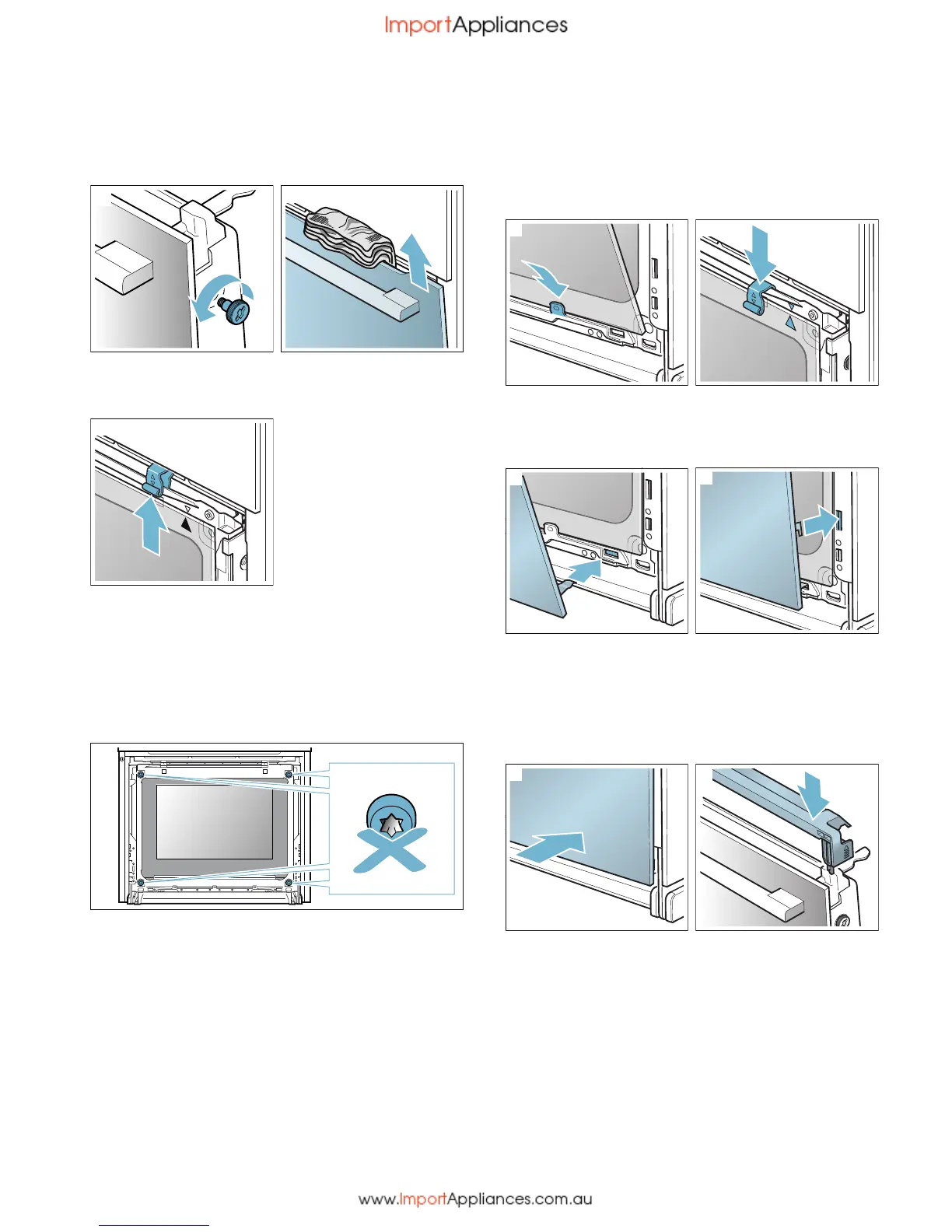 ImportAppliances

www.ImportAppliances.com.au