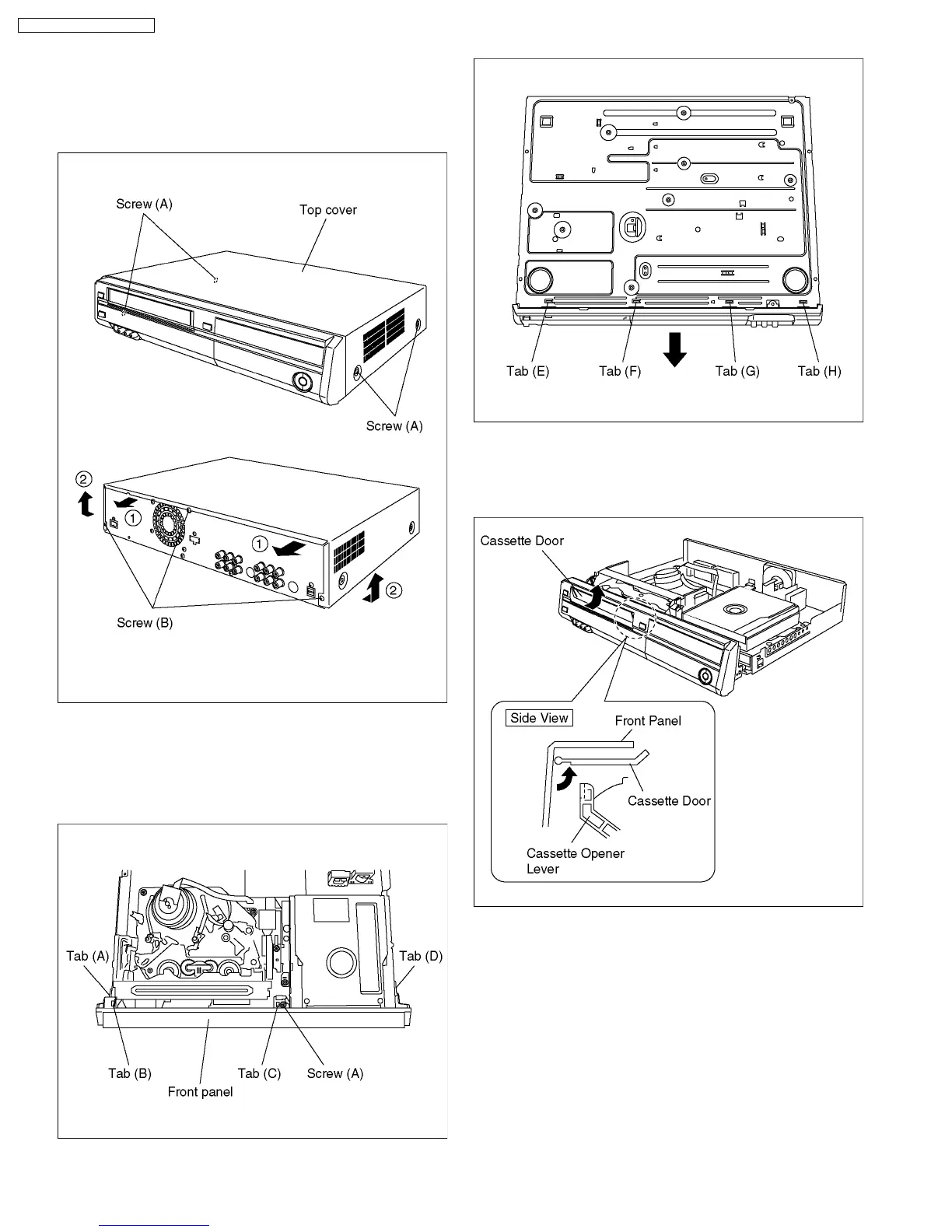 Screw (A)

Top cover

Screw (A)

2

1

1

2

Screw (B)

Tab (A)

Tab (D)

Tab (B)

Tab (C)

Screw (A)

Front panel

Tab (E)

Tab (F)

Tab (G)

Tab (H)

Cassette Door

Side View

Front Panel

Cassette Door

Cassette Opener Lever