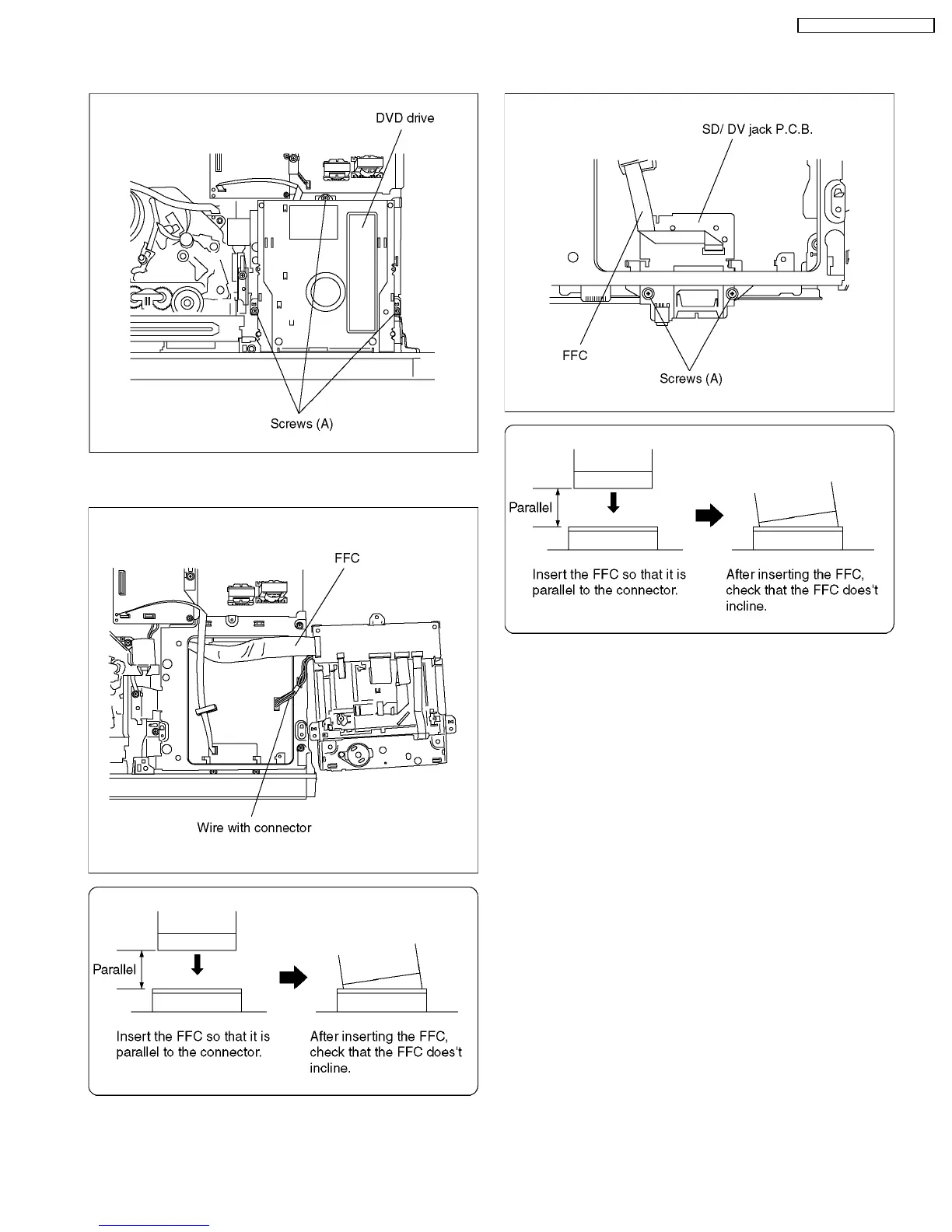 DVD drive

Screws (A)

FFC

Wire with connector

Parallel

Insert the FFC so that it is parallel to the connector.

After inserting the FFC, check that the FFC does't incline.

SD/ DV jack P.C.B.

FFC

Screws (A)

Parallel

Insert the FFC so that it is parallel to the connector.

After inserting the FFC, check that the FFC does't incline.