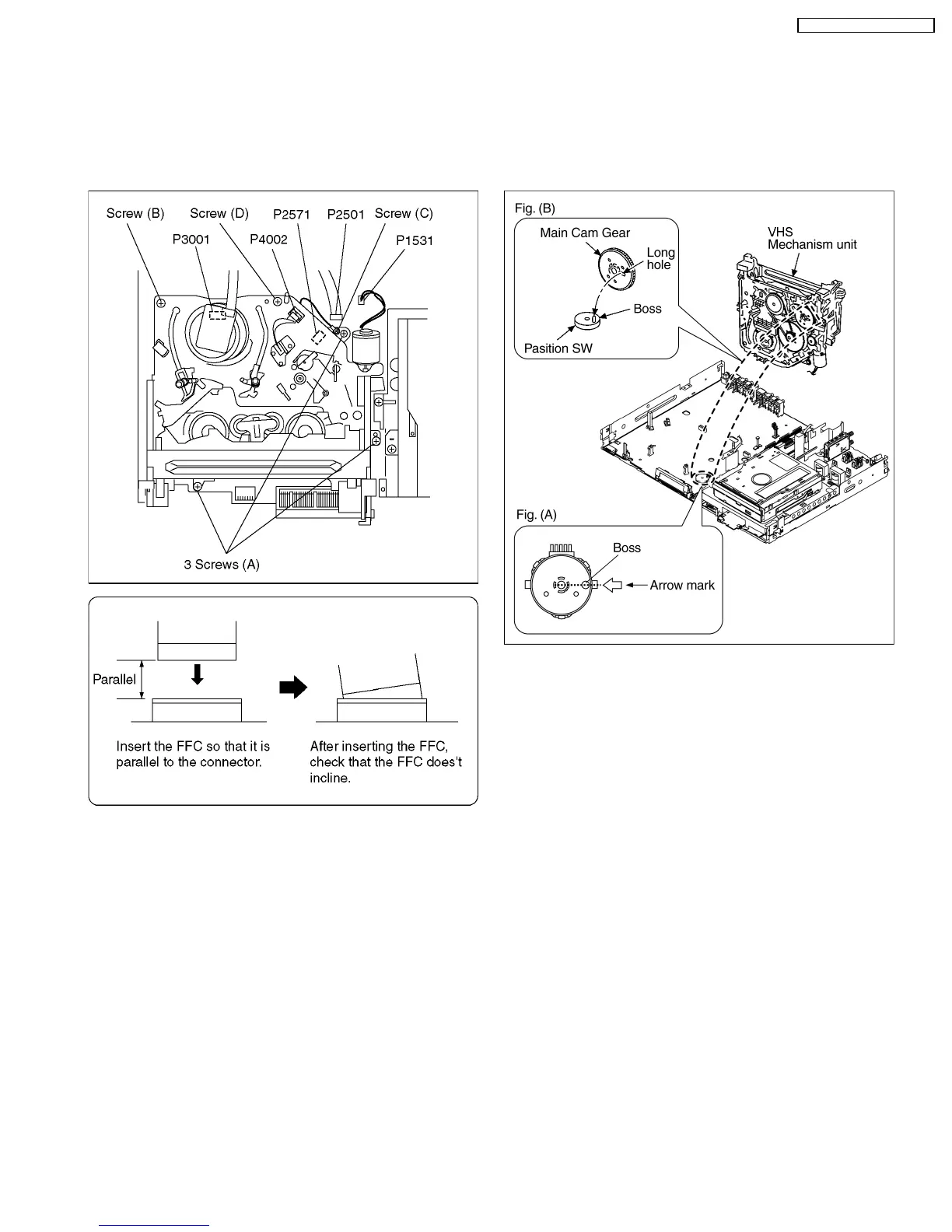 Screw (B) Screw (D) P2571 P2501 Screw (C)

P3001 P4002 P1531

3 Screws (A)

Parallel

Insert the FFC so that it is parallel to the connector.

After inserting the FFC, check that the FFC does't incline.

Fig. (B)

Main Cam Gear

Long hole

Boss

Pasition SW

VHS Mechanism unit

Fig. (A)

Boss

Arrow mark