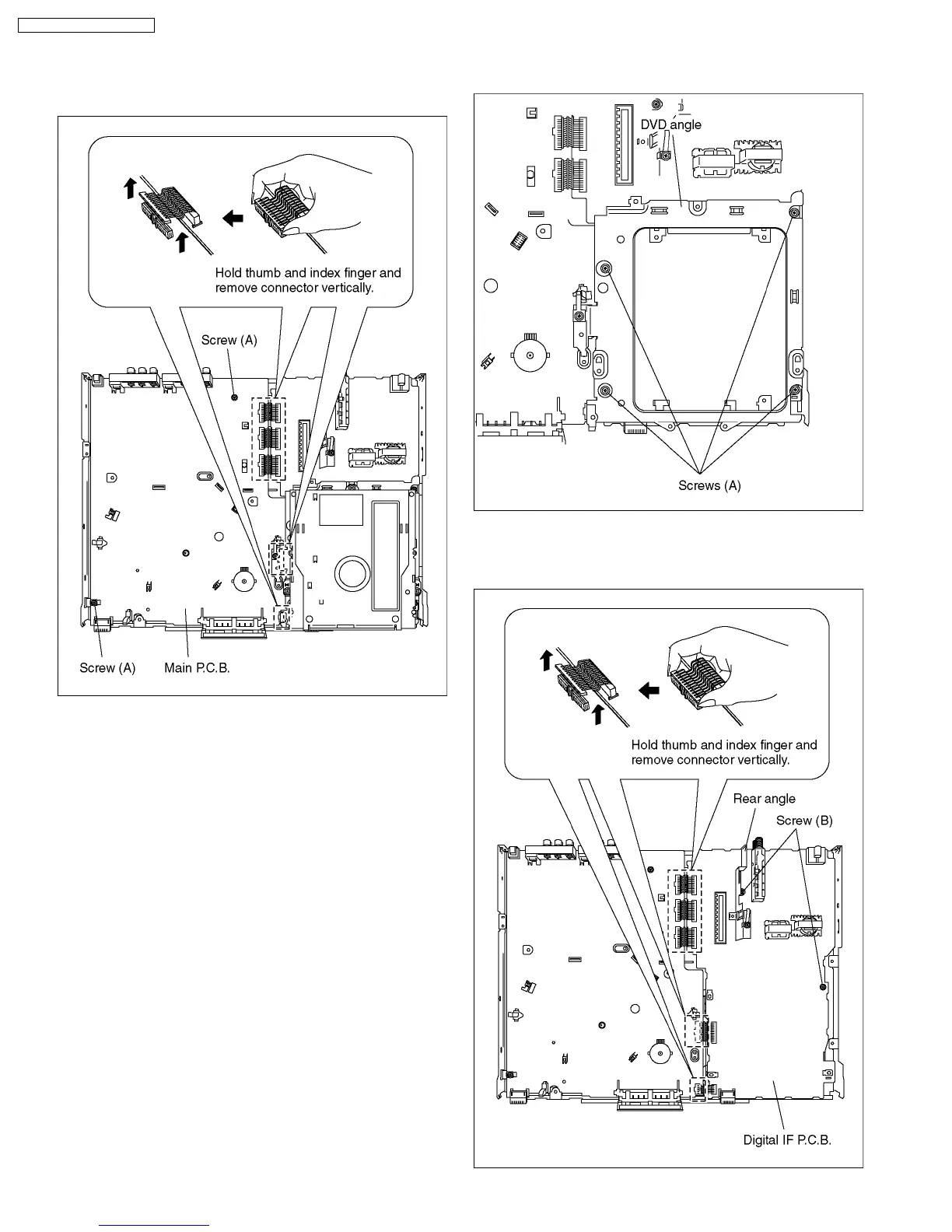 Hold thumb and index finger and remove connector vertically.

Screw (A)

Screw (A)

Main P.C.B.

DVD angle

Screws (A)

Hold thumb and index finger and remove connector vertically.

Rear angle

Screw (B)

Digital IF P.C.B.