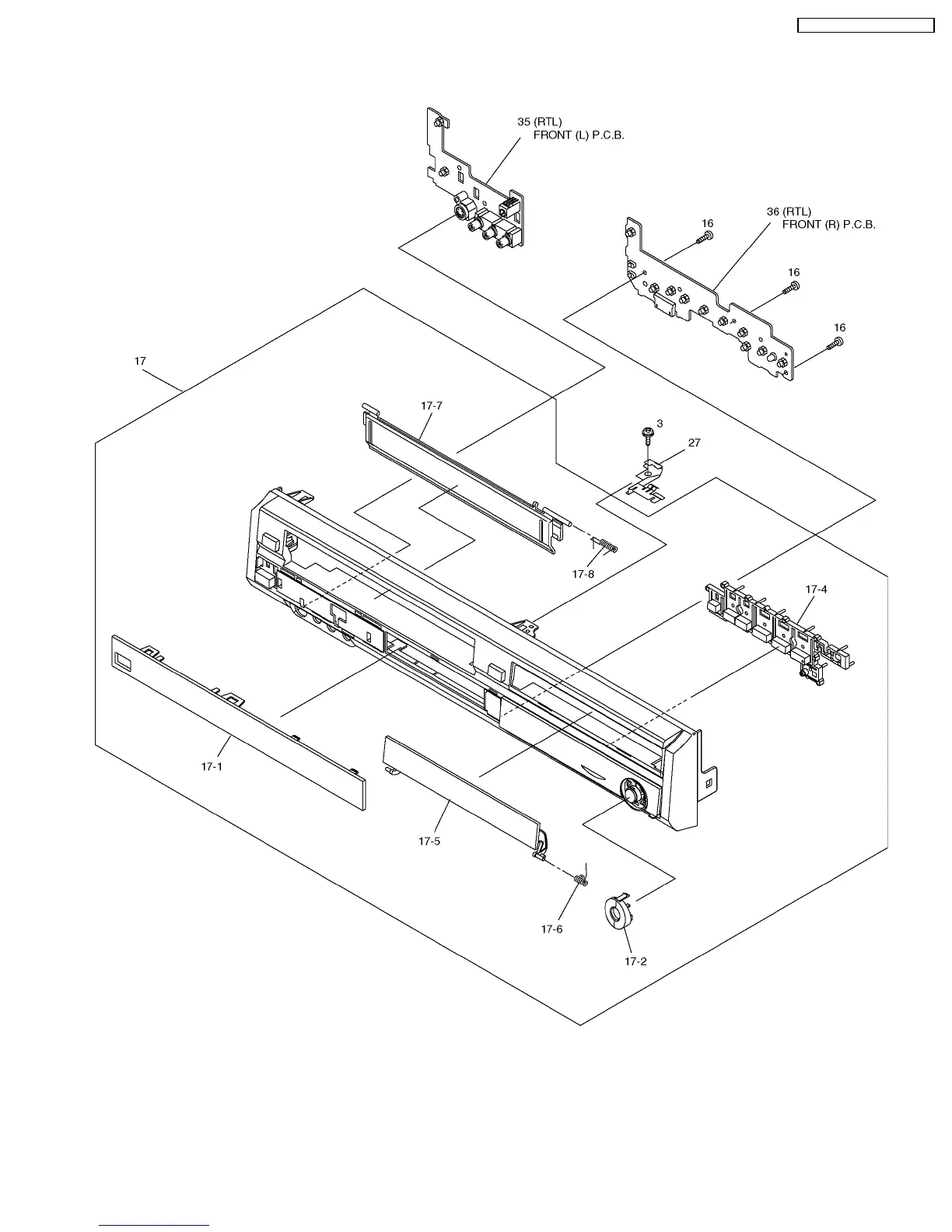 35 (RTL)
FRONT (L) P.C.B.

36 (RTL)
FRONT (R) P.C.B.

16

16

16

17

17-7

3

27

17-8

17-4

17-1

17-5

17-6

17-2