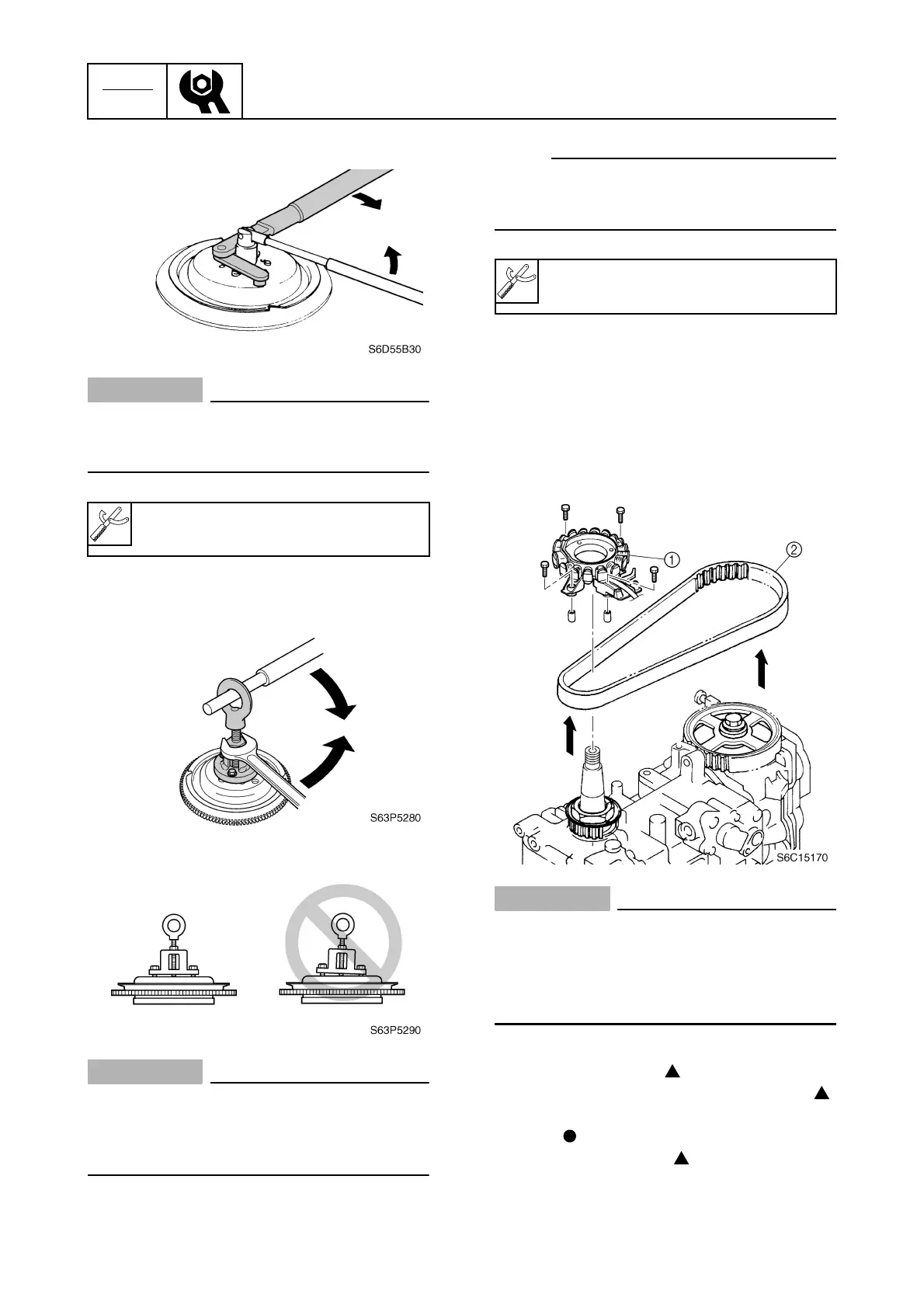 S6D55B30

S63P5280

S63P5290

①

②

S6C15170