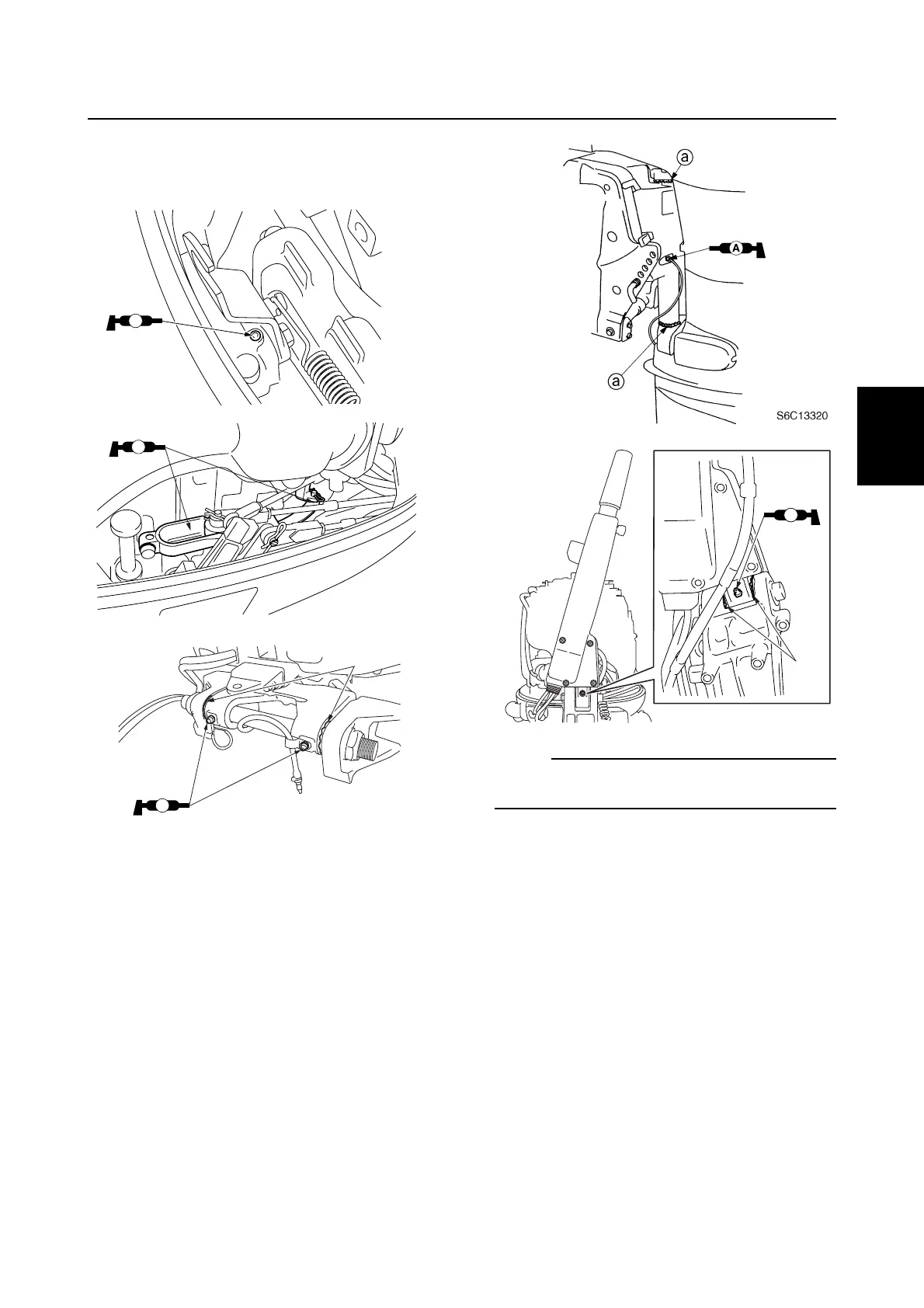 a

A

a

S6C13320