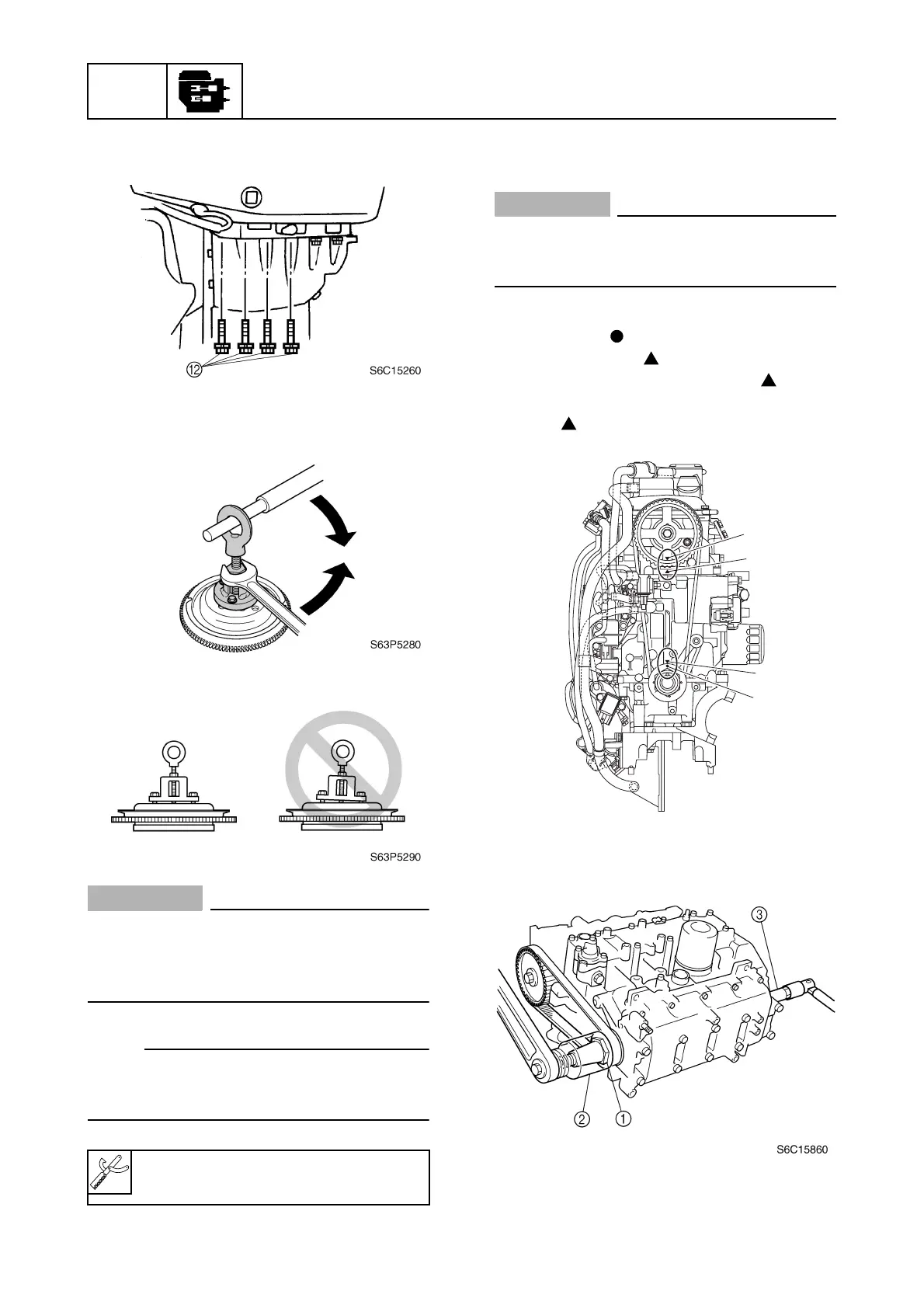 ⑫ S6C15260

S63P5280

S63P5290

③

② ①

S6C15860