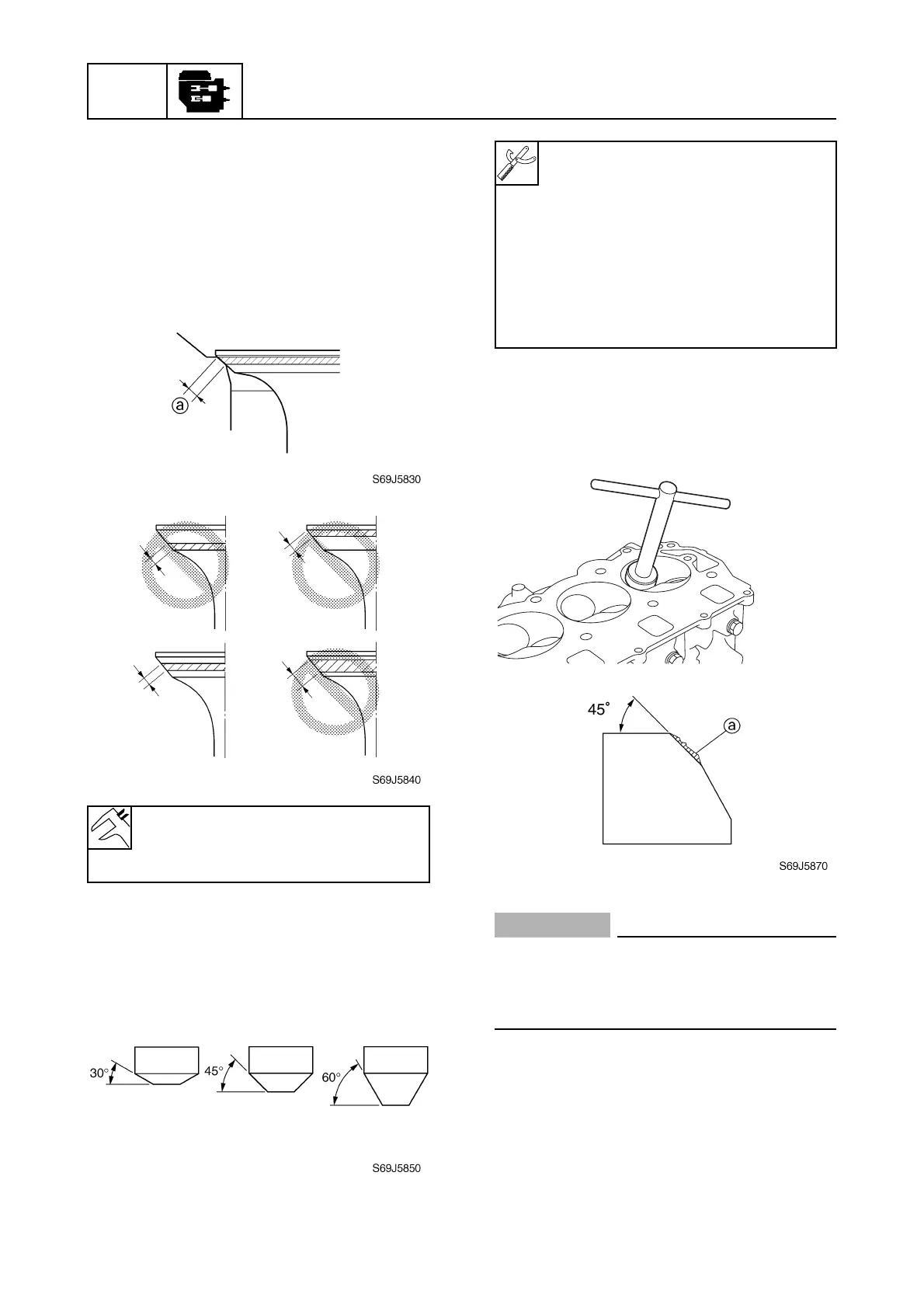 ⓐ

S69J5830

S69J5840

30°

45°

60°

S69J5850

45°

ⓐ

S69J5870