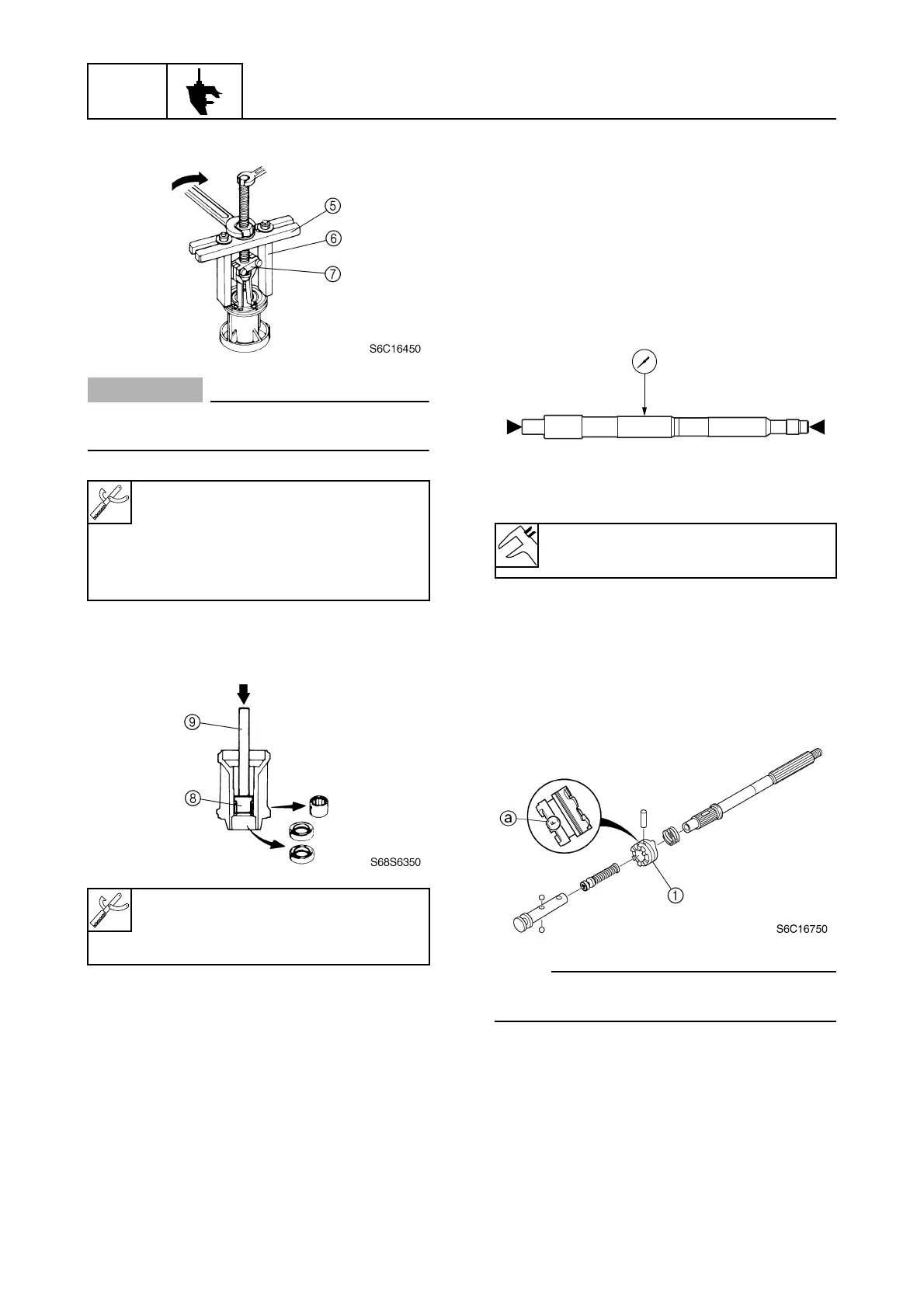 ⑤

⑥

⑦

S6C16450

⑨

⑧

S68S6350

ⓐ

①

S6C16750