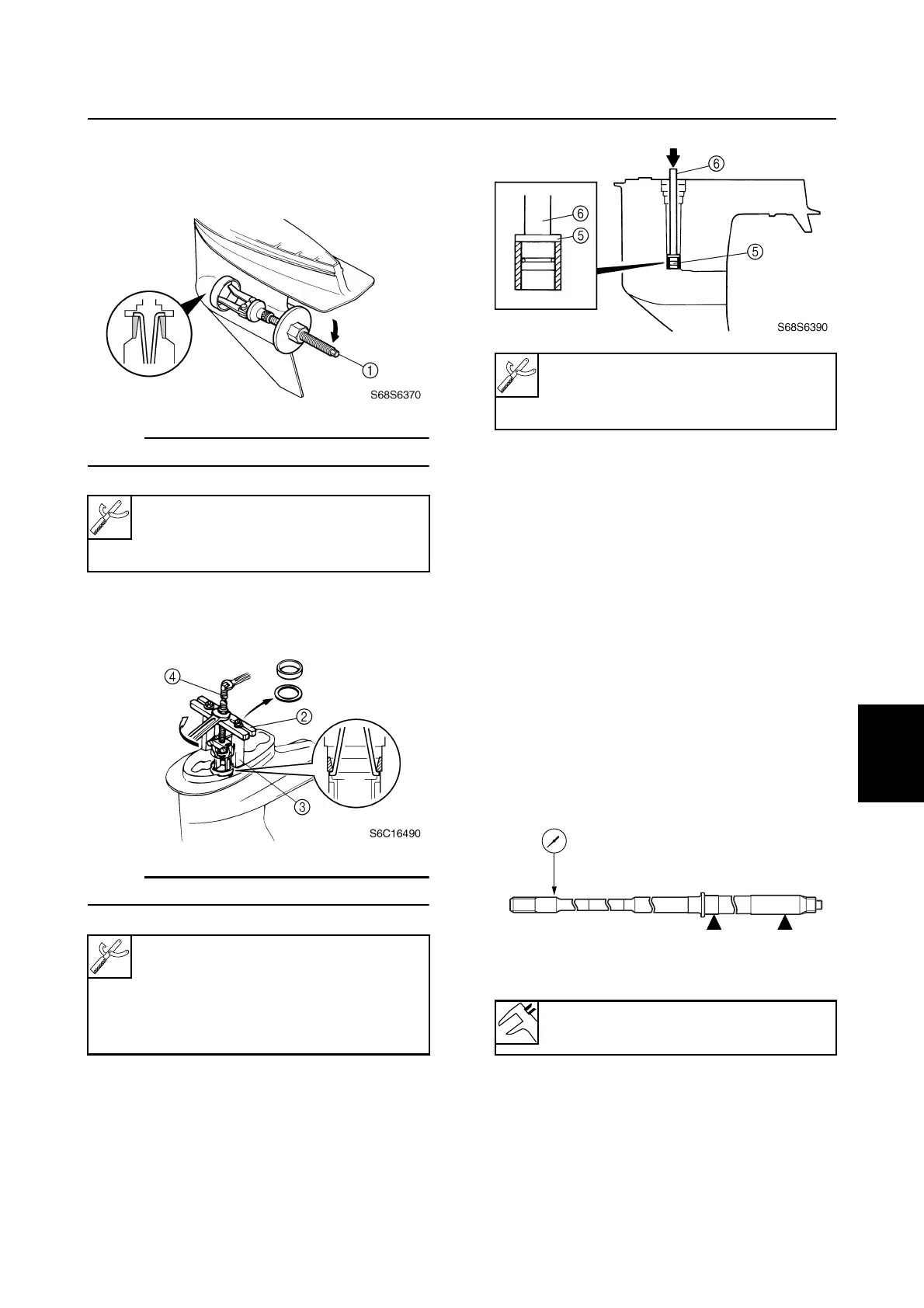 ①

S68S6370

④

②

③

S6C16490

⑥

⑥

⑤

⑤

S68S6390