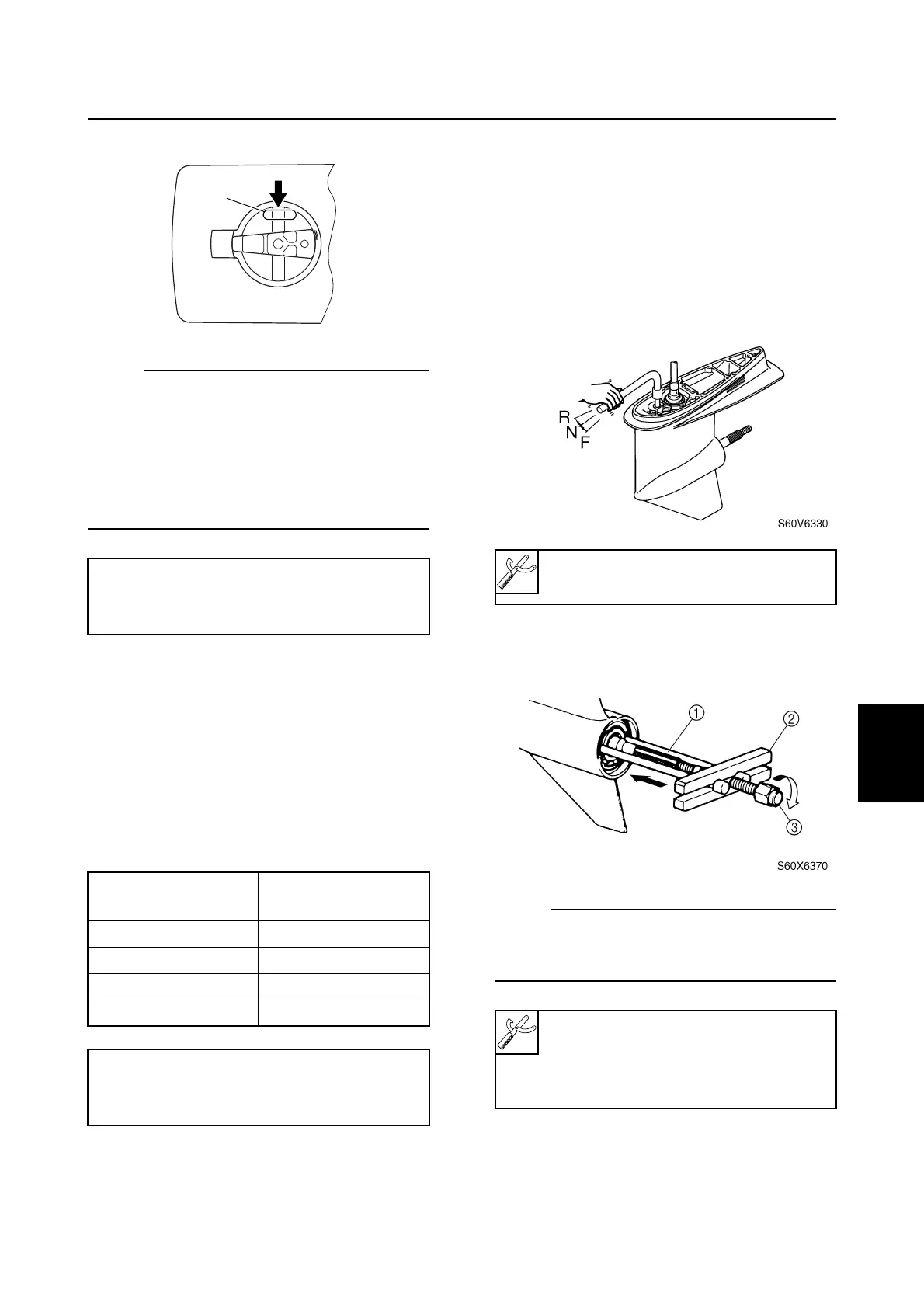 R
N
F

S60V6330

①
②
③

S60X6370