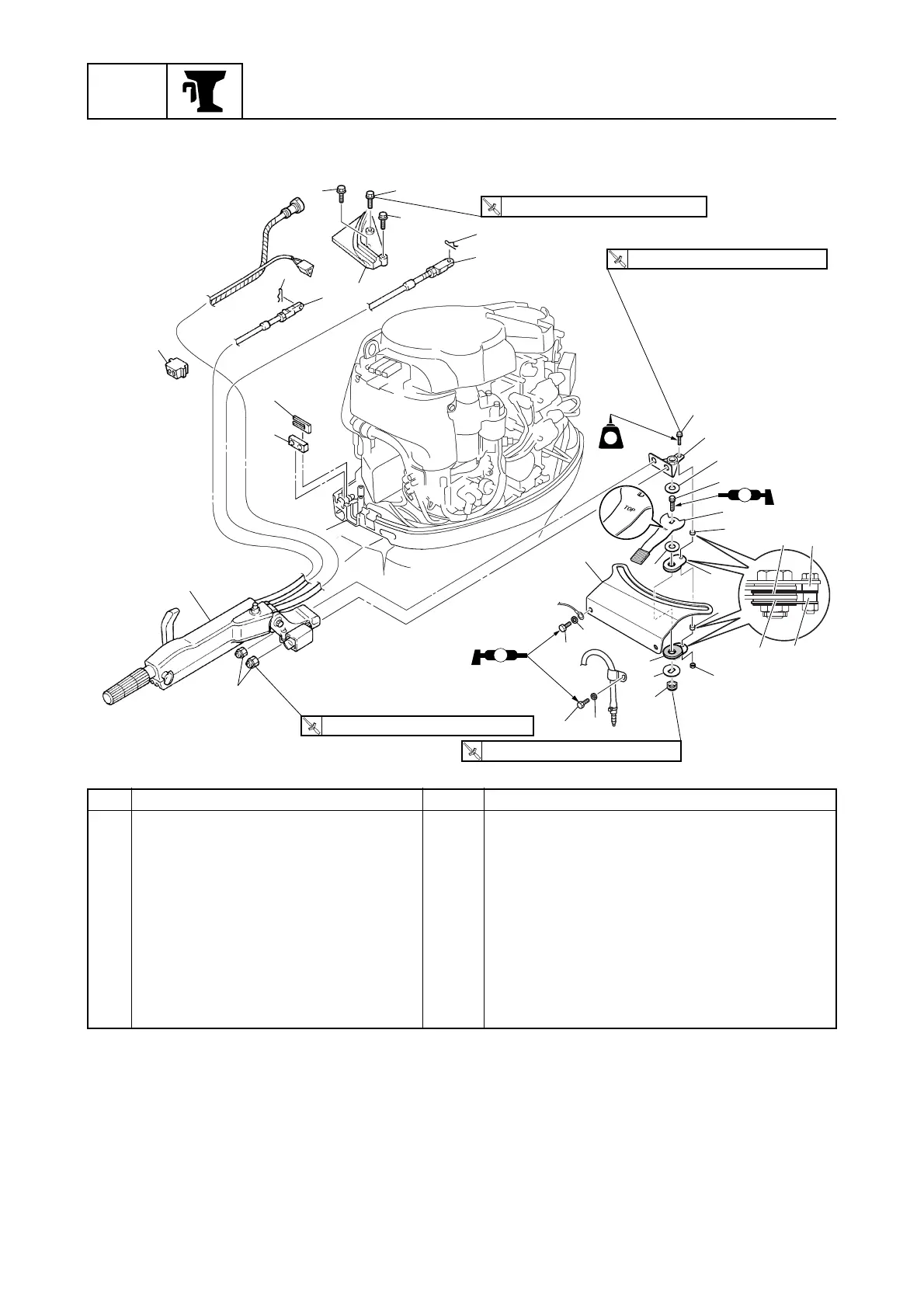 TOP