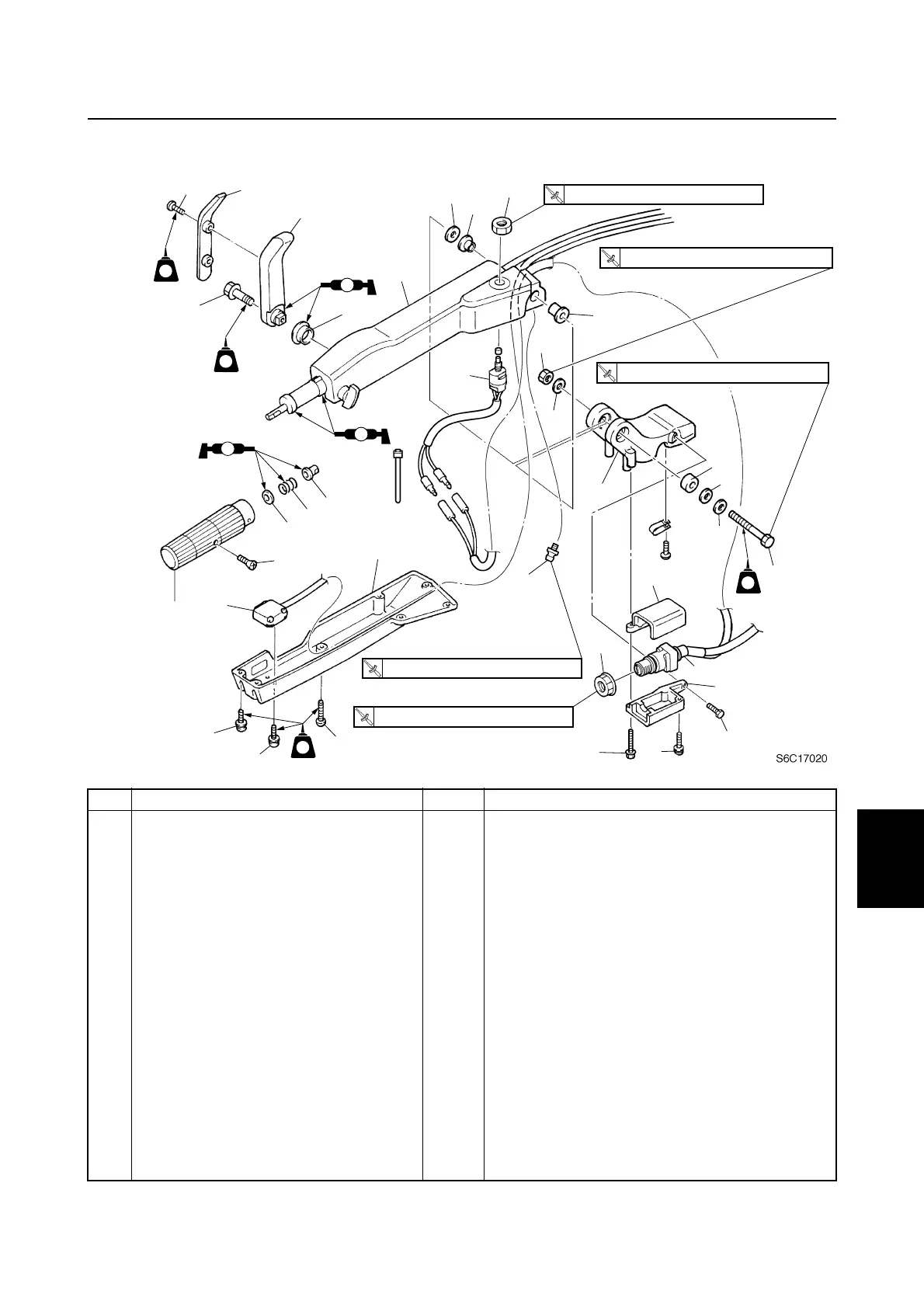 S6C17020