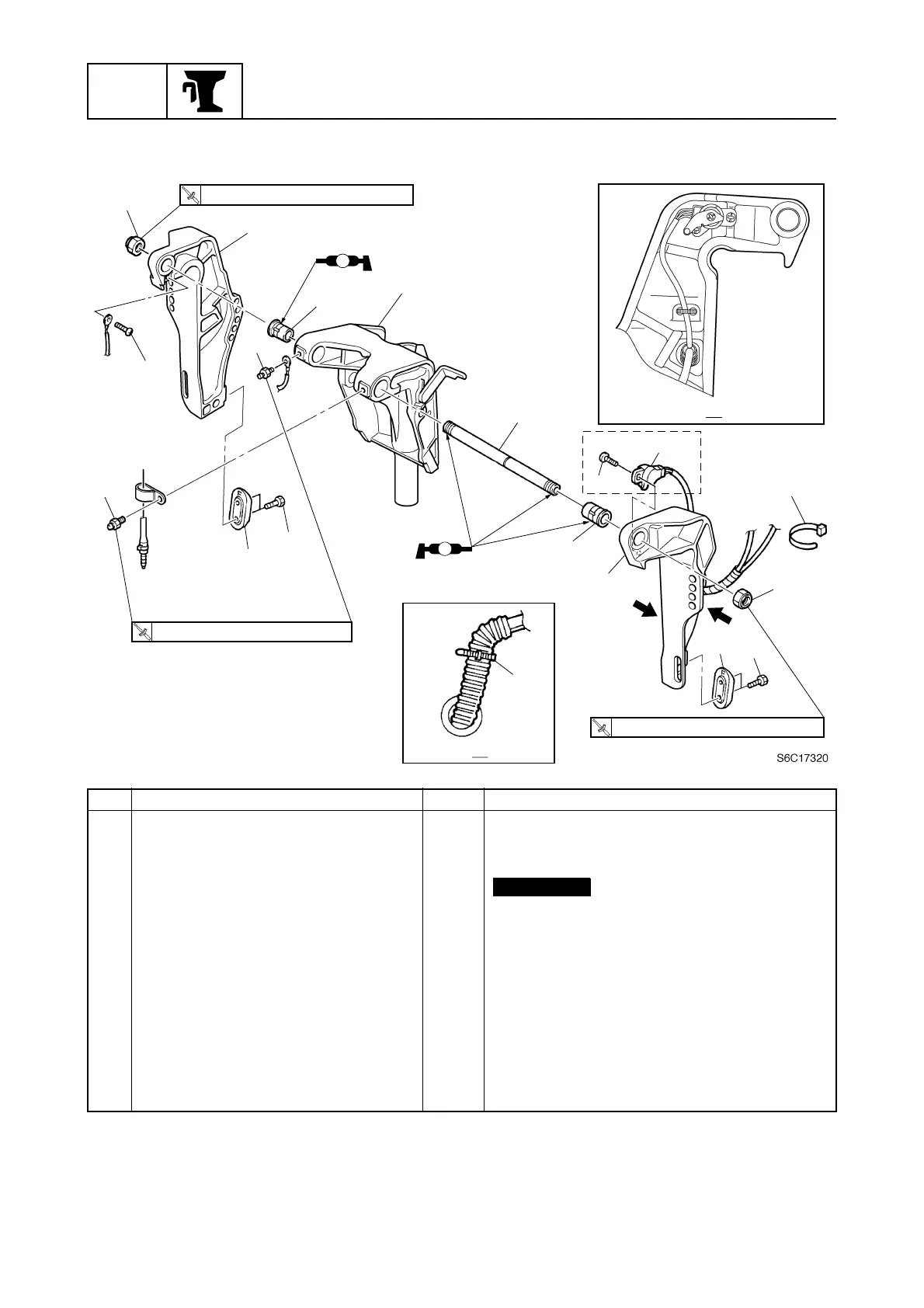 S6C17320