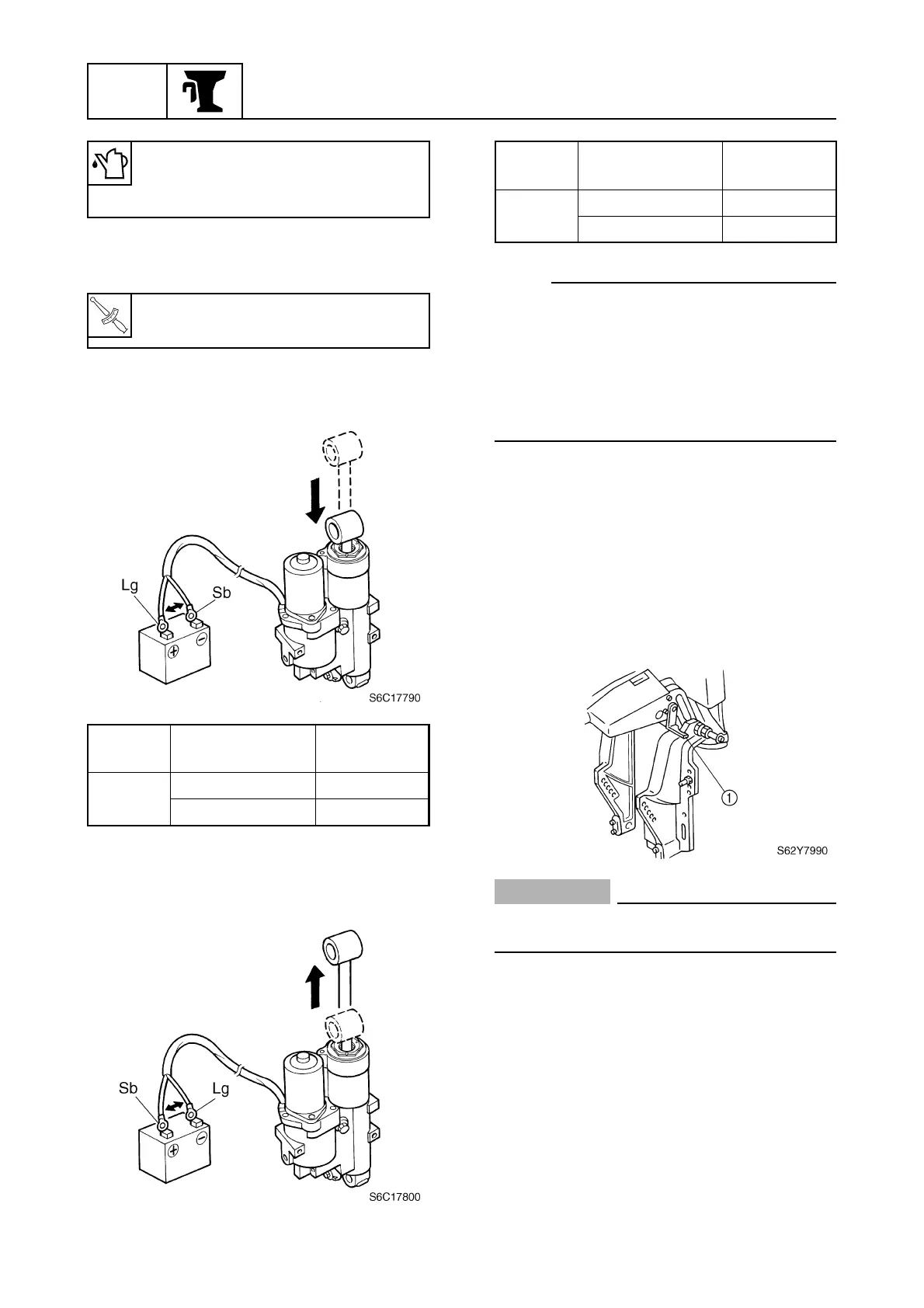 Lg

Sb

S6C17790

Sb

Lg

S6C17800

①

S62Y7990