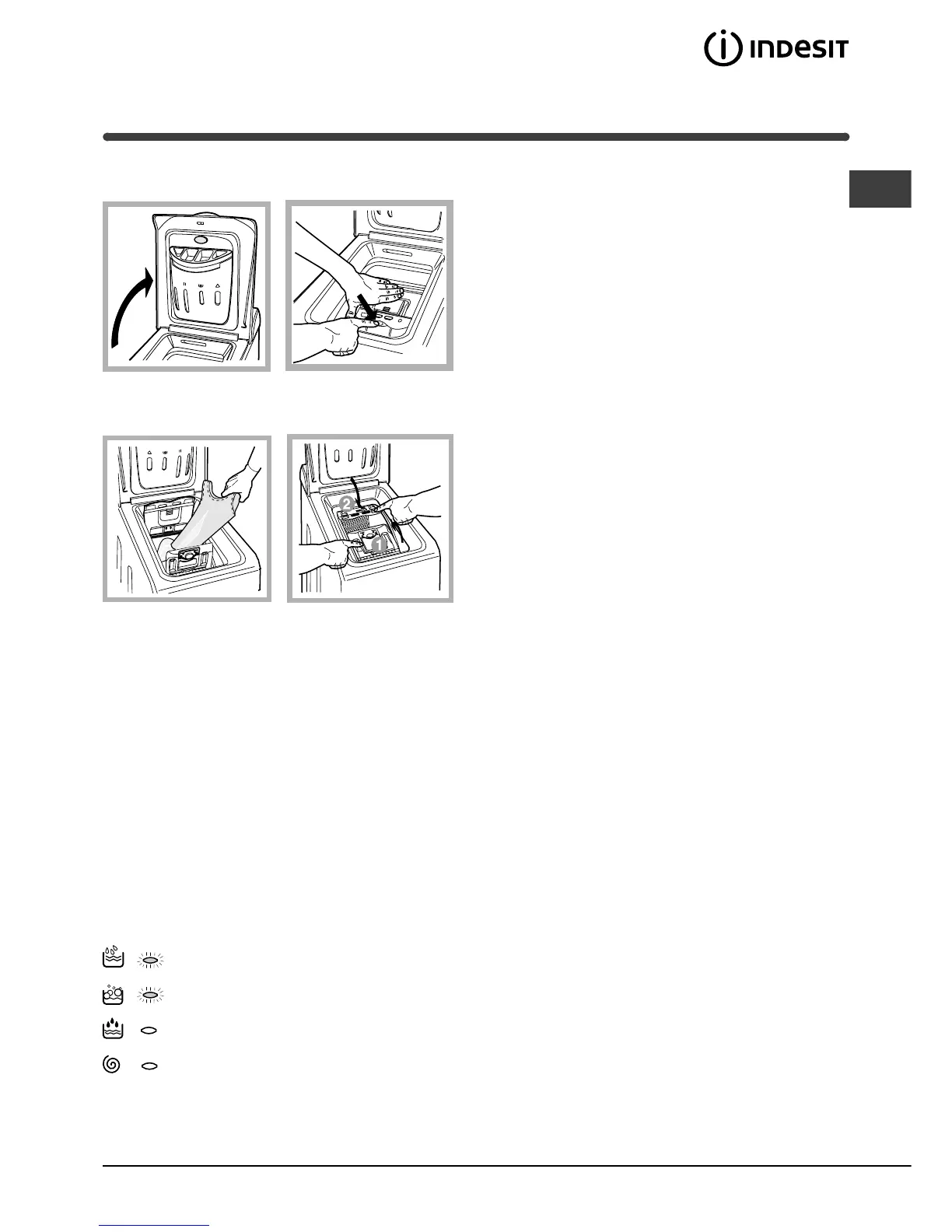 INDESIT

2

1