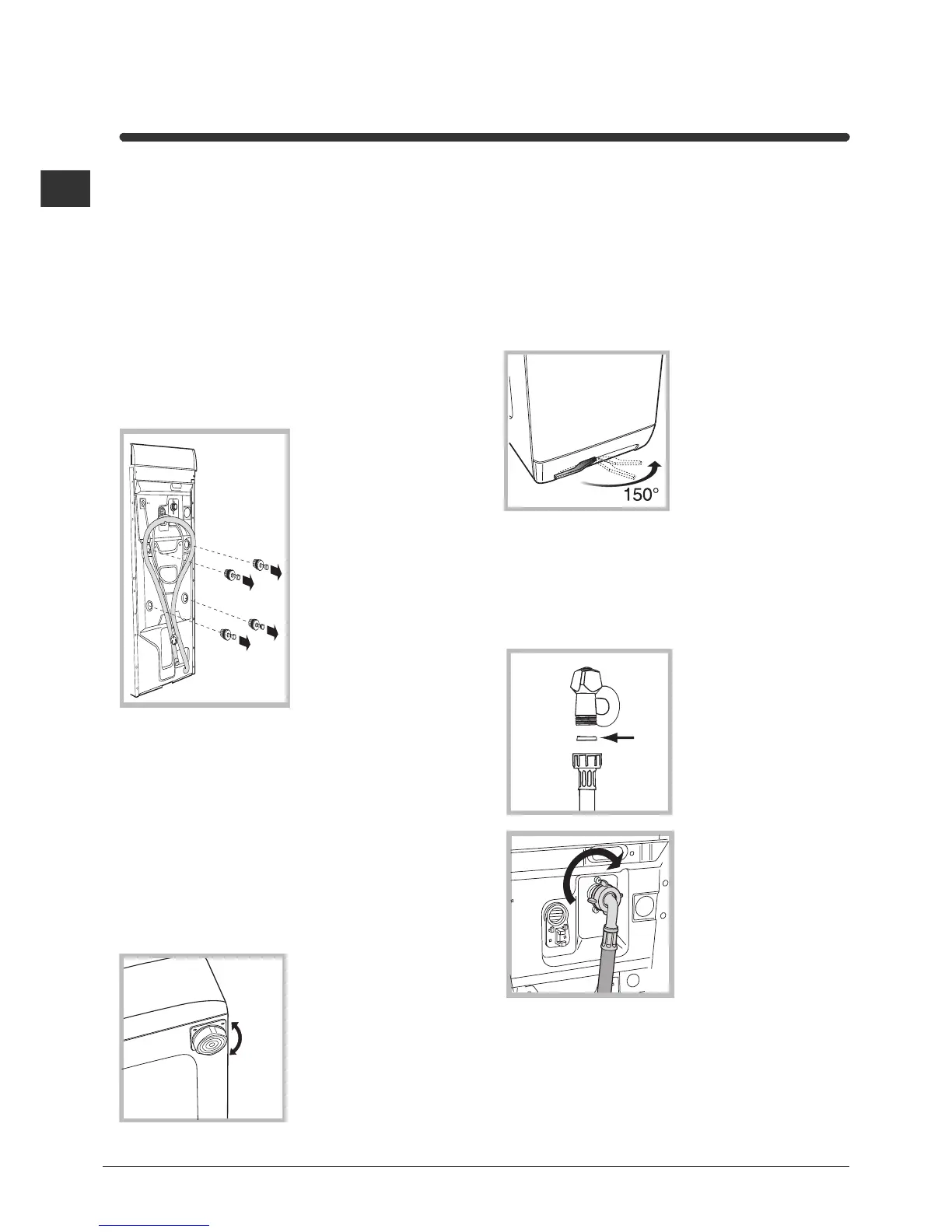 150°