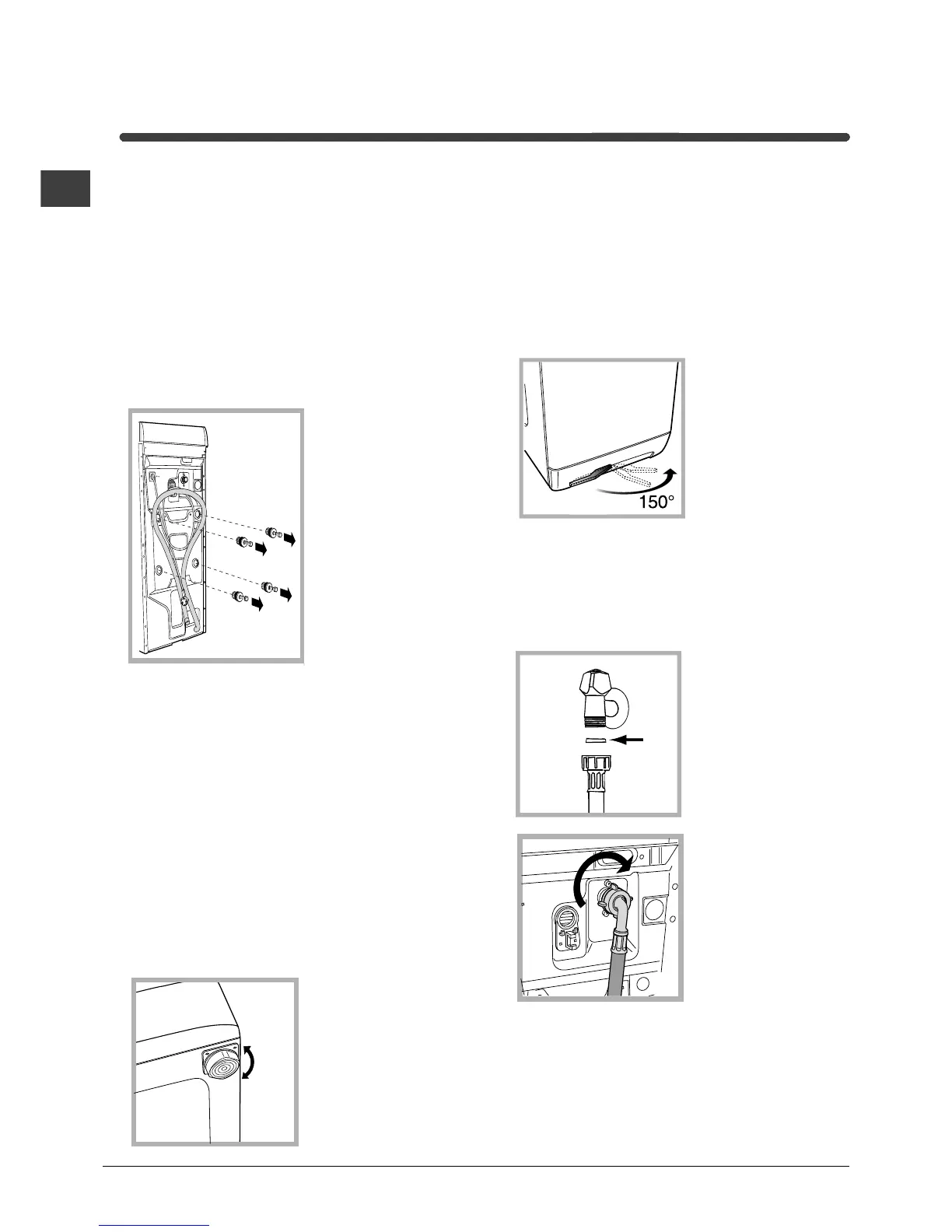 150°