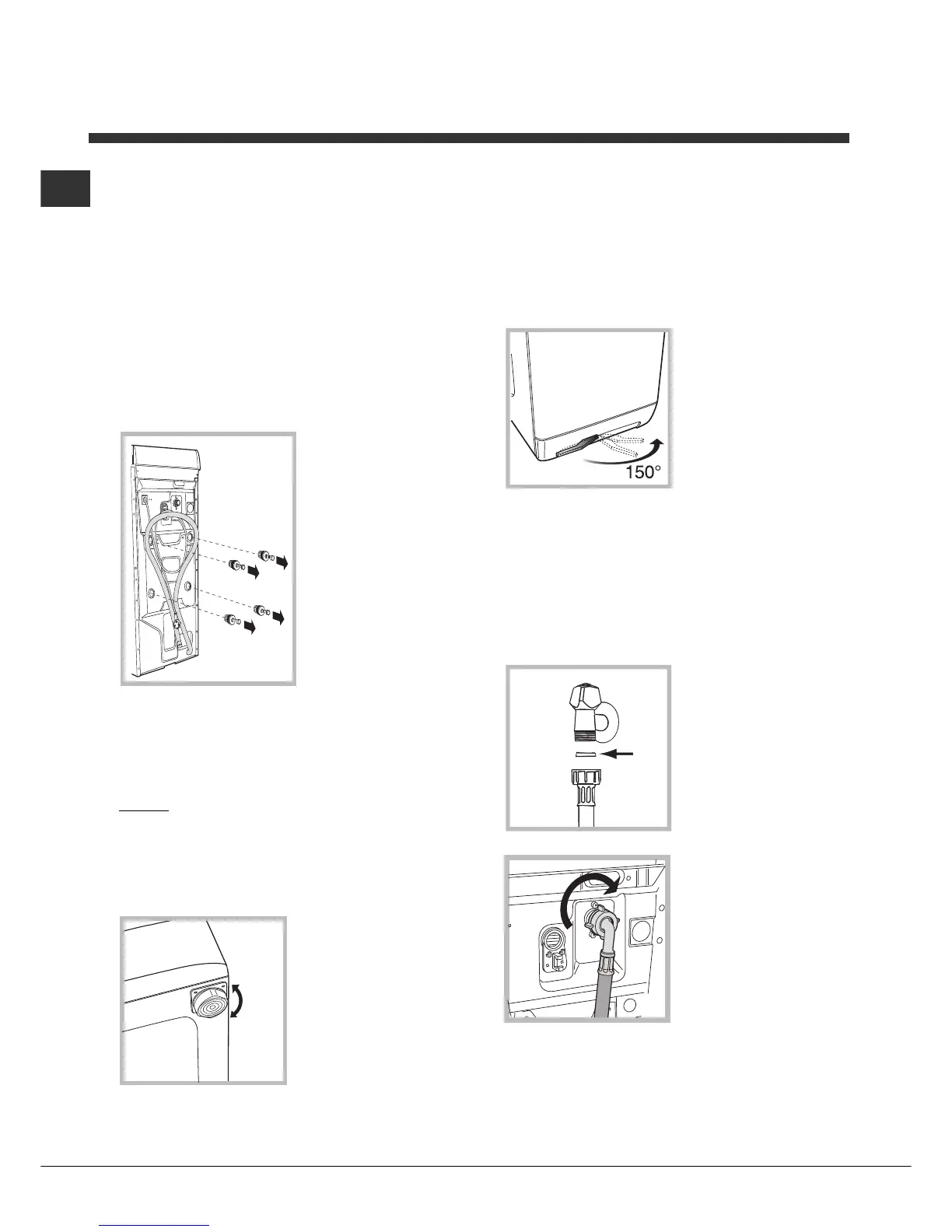 150°