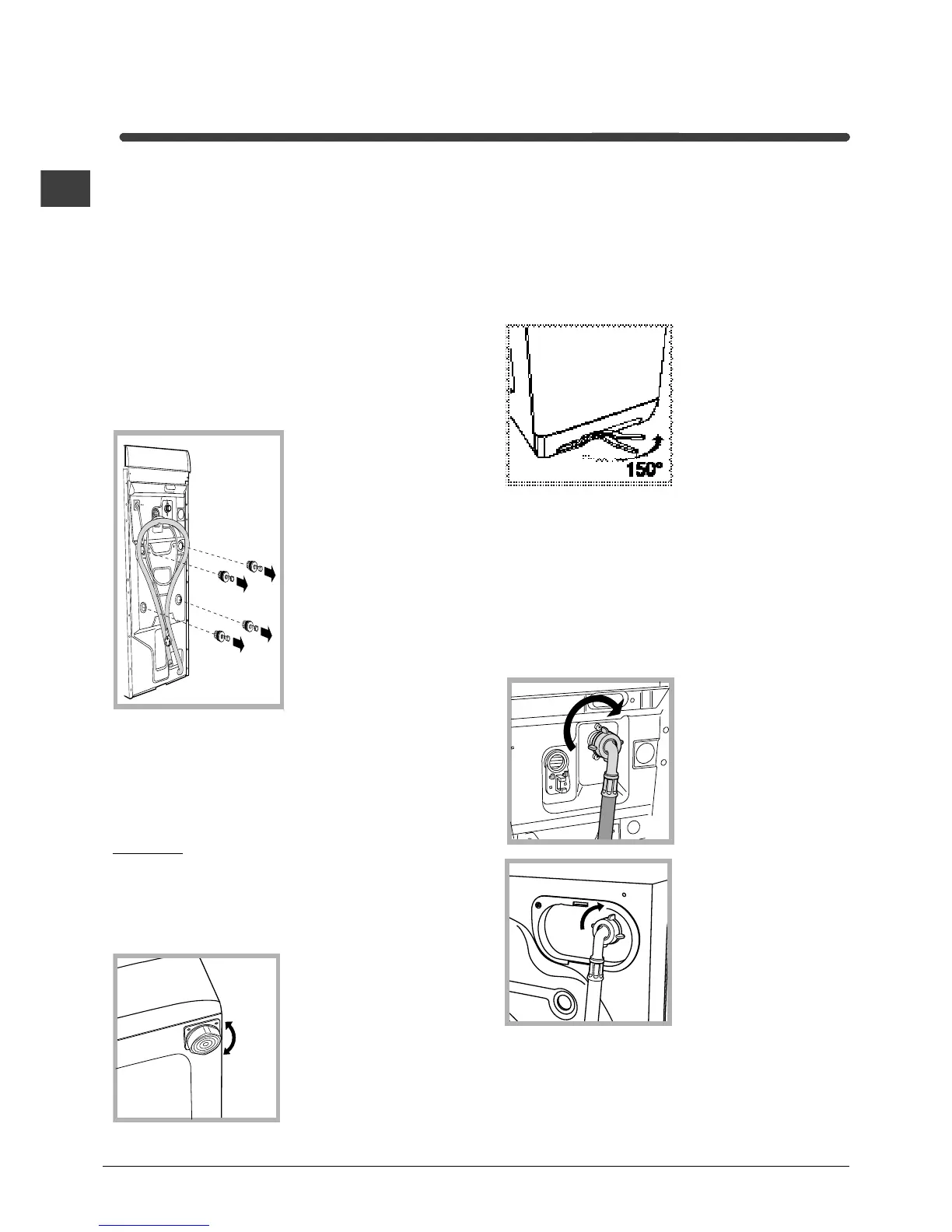 150°