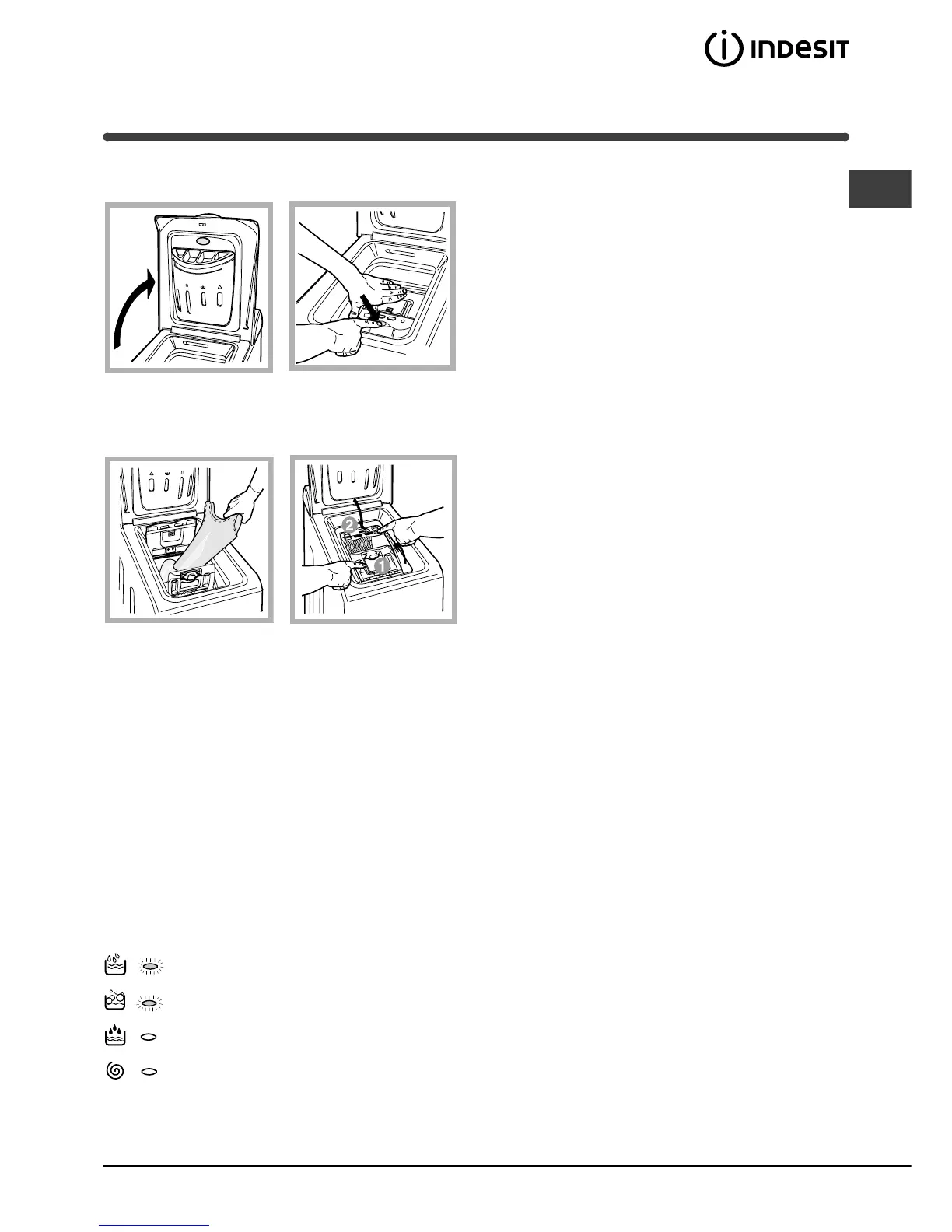 INDESIT

2

1