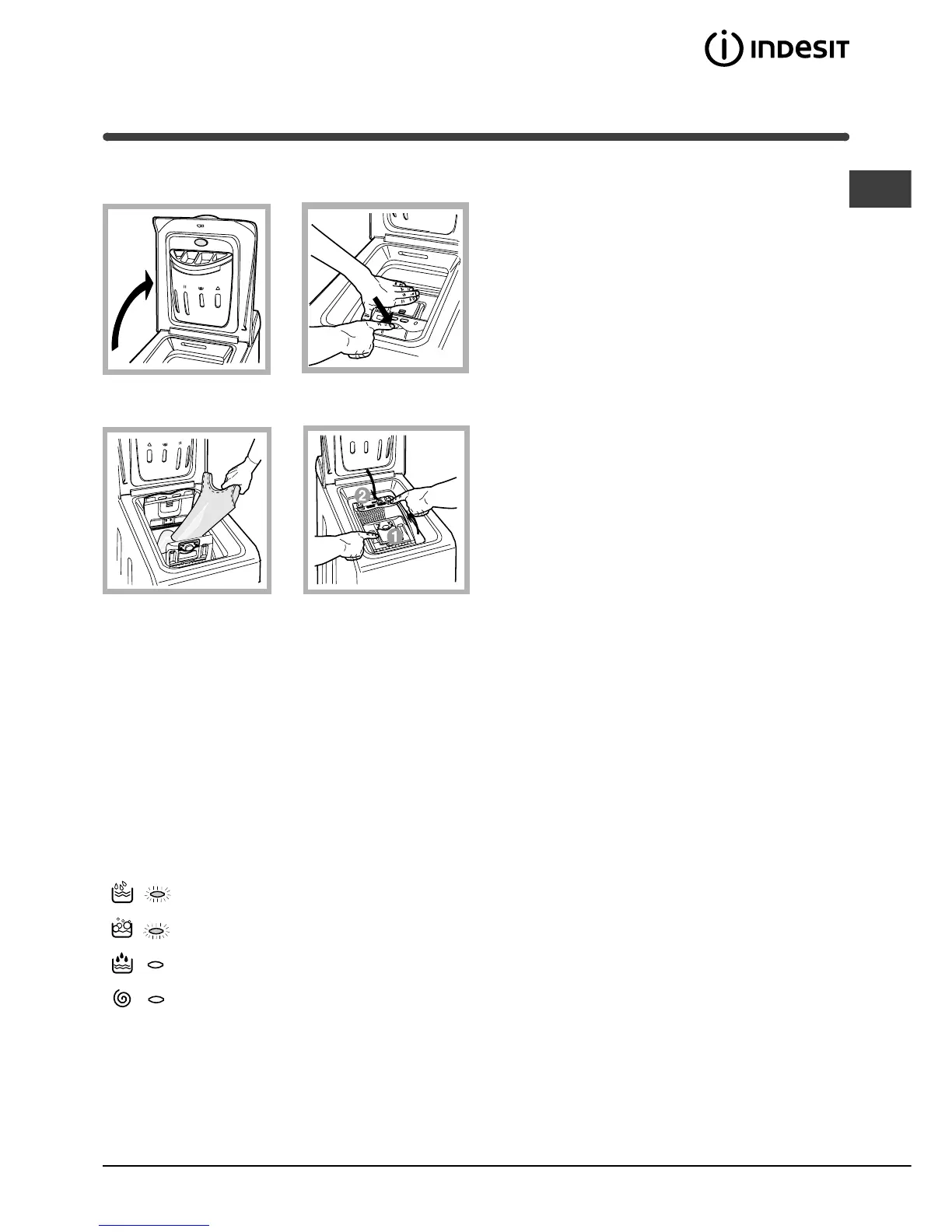 INDESIT

2

1