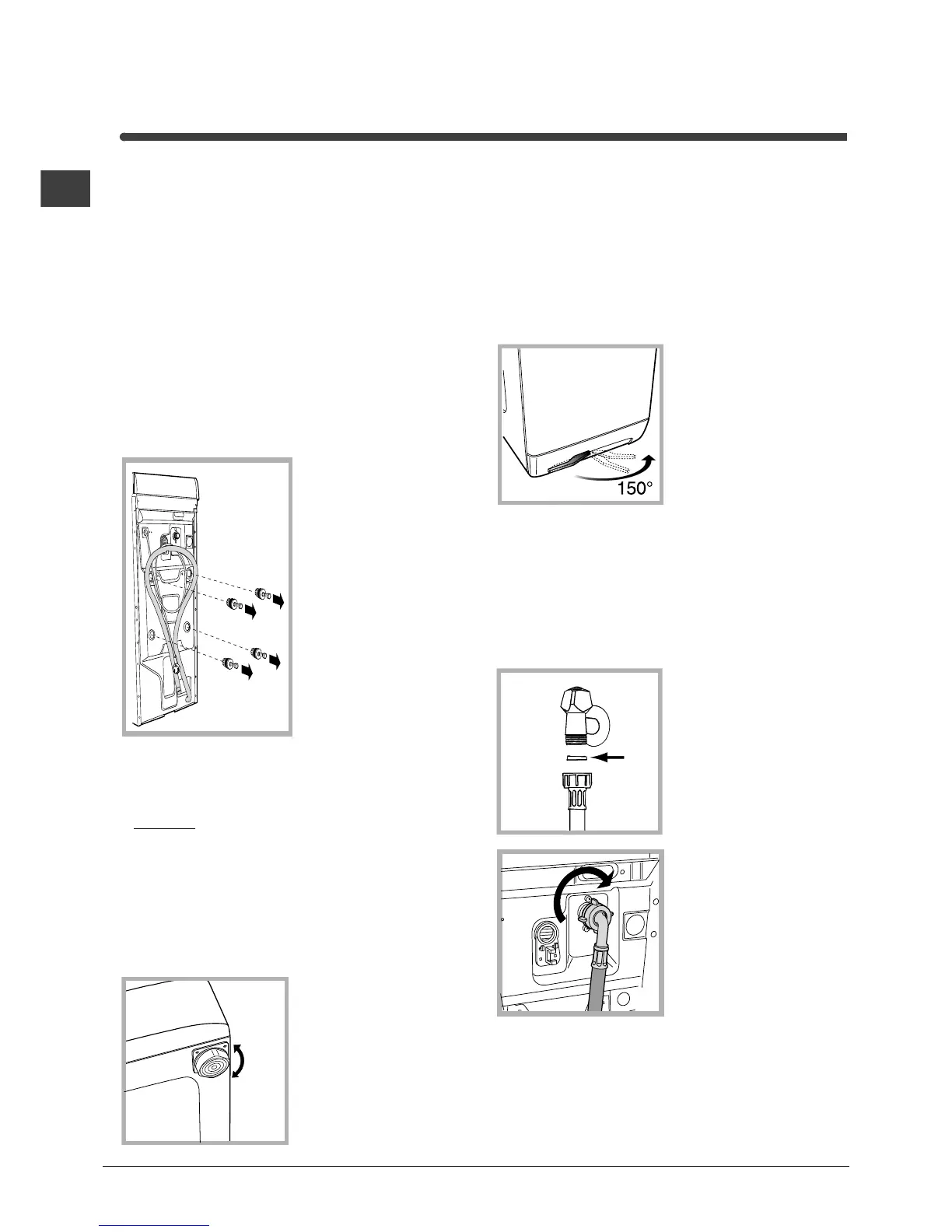 150°