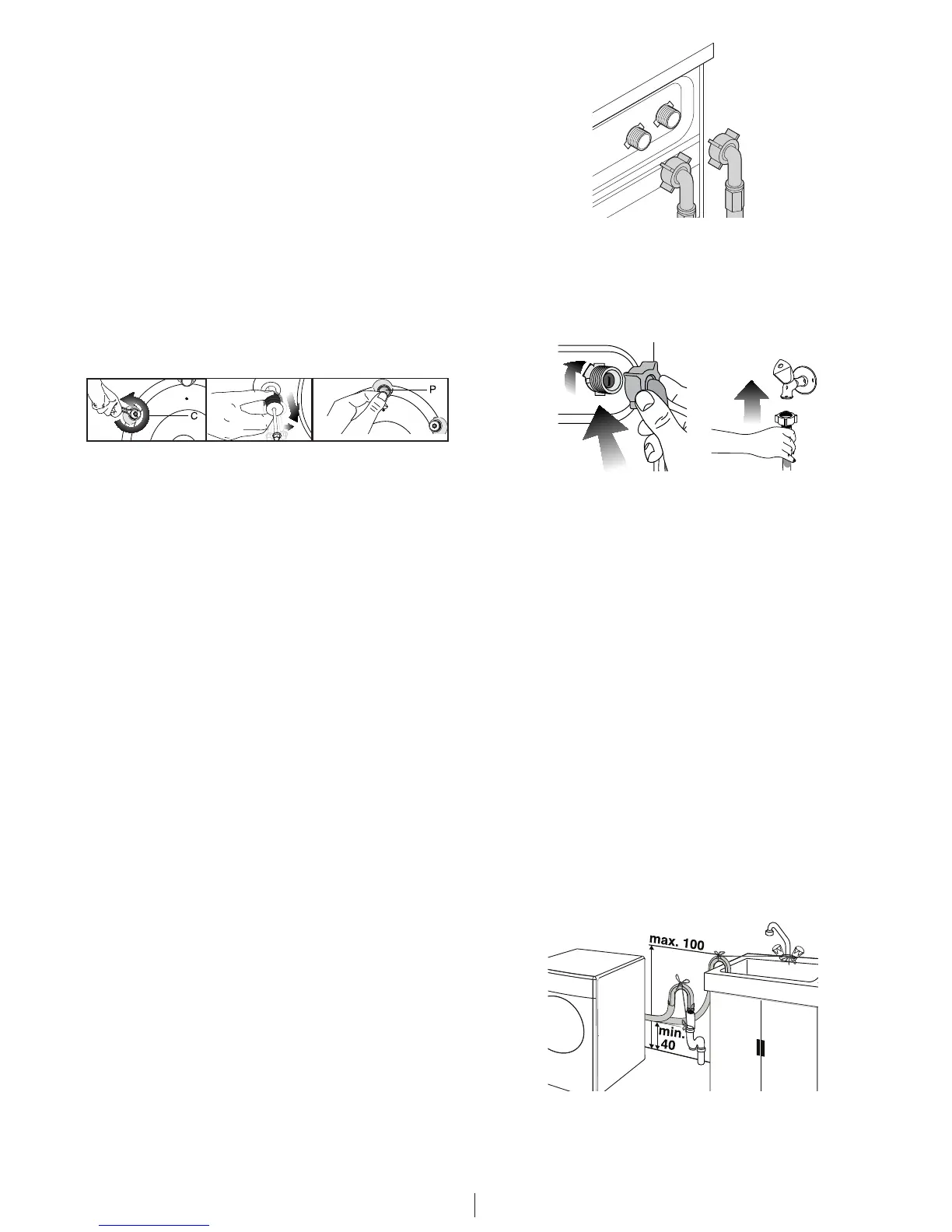 C

P

max. 100

min. 40