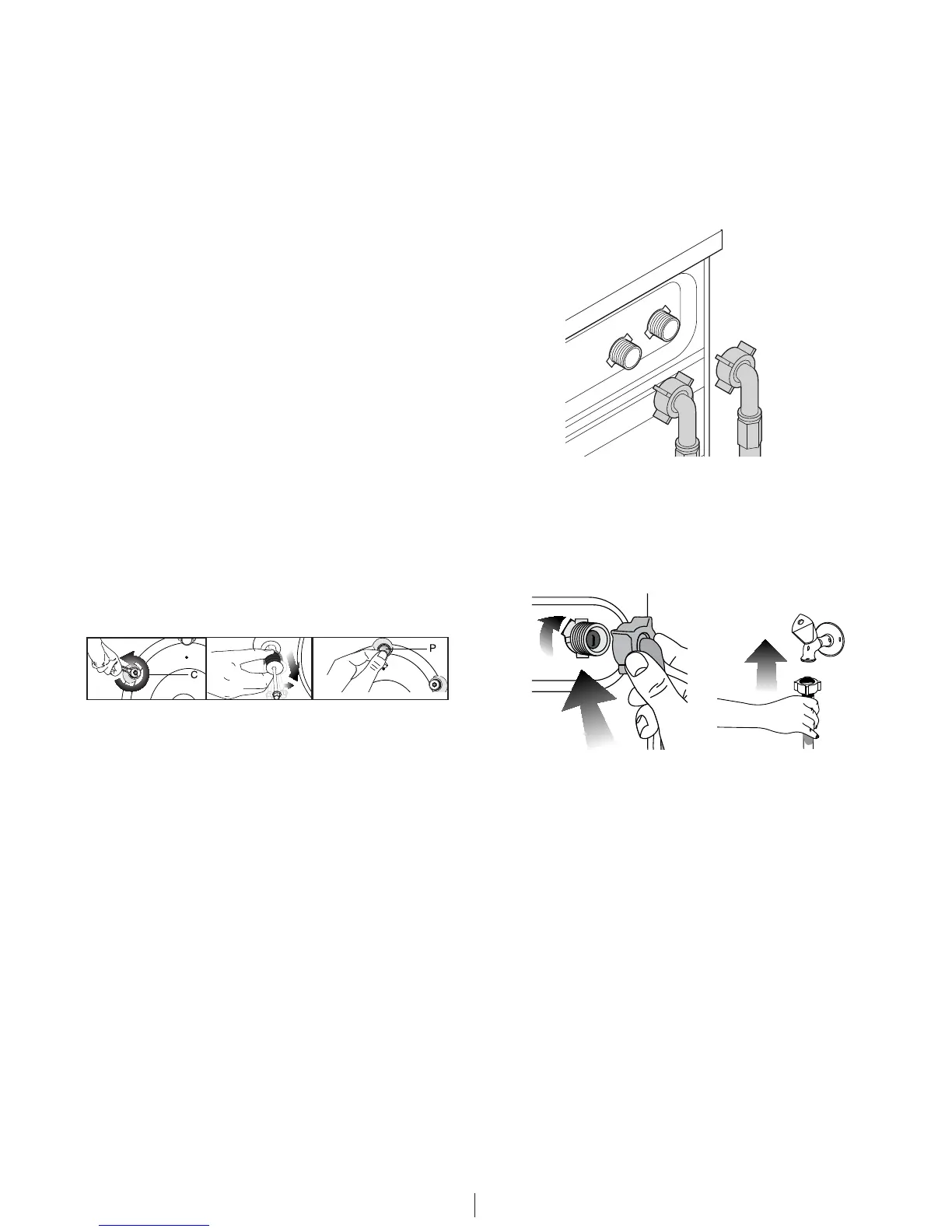 C

P